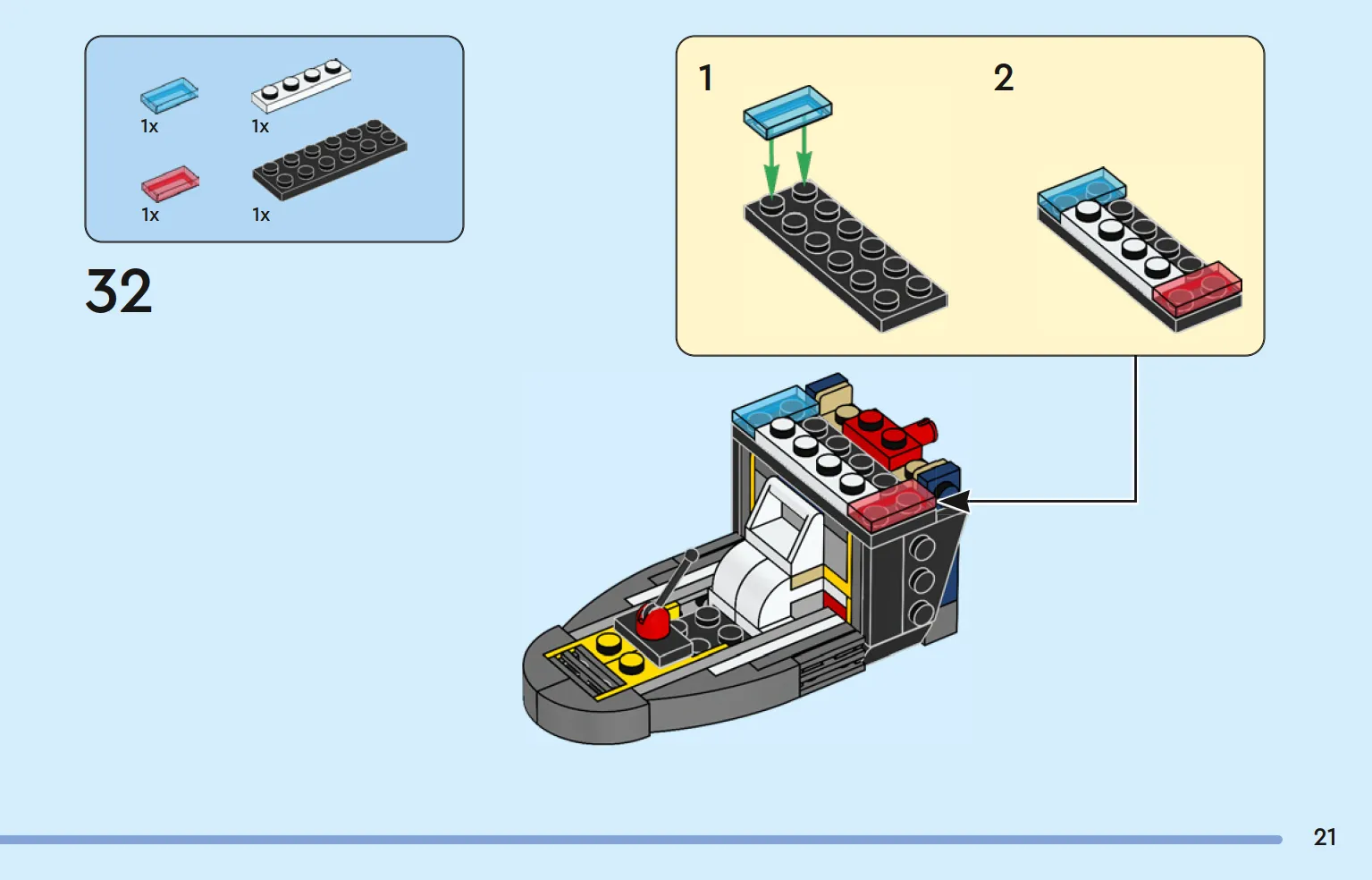 1x
1x
1x
1x

32

1

2

21