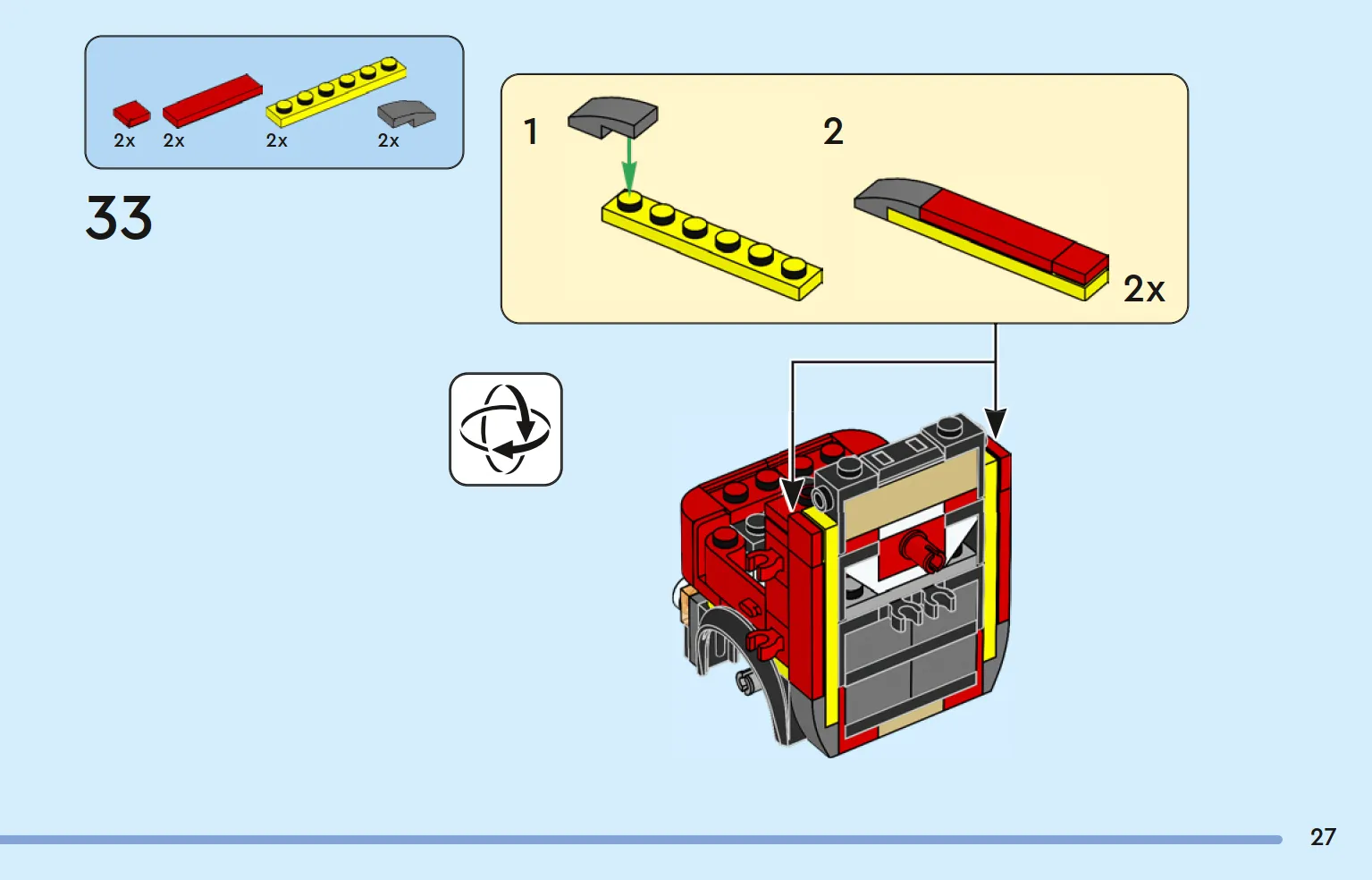 2x 2x 2x 2x

33

1

2

2x

27