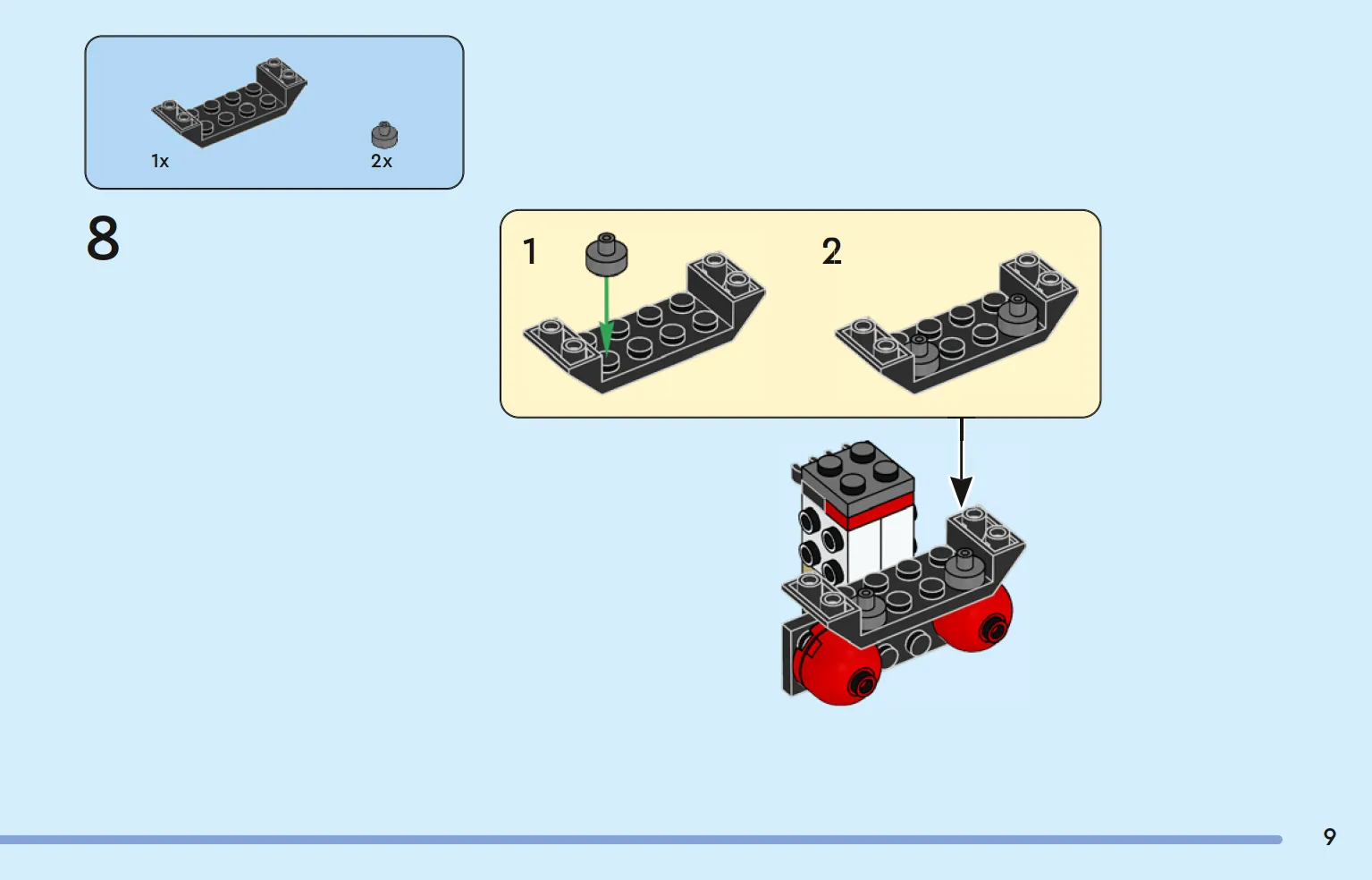 1x
2x

8

1
2

9