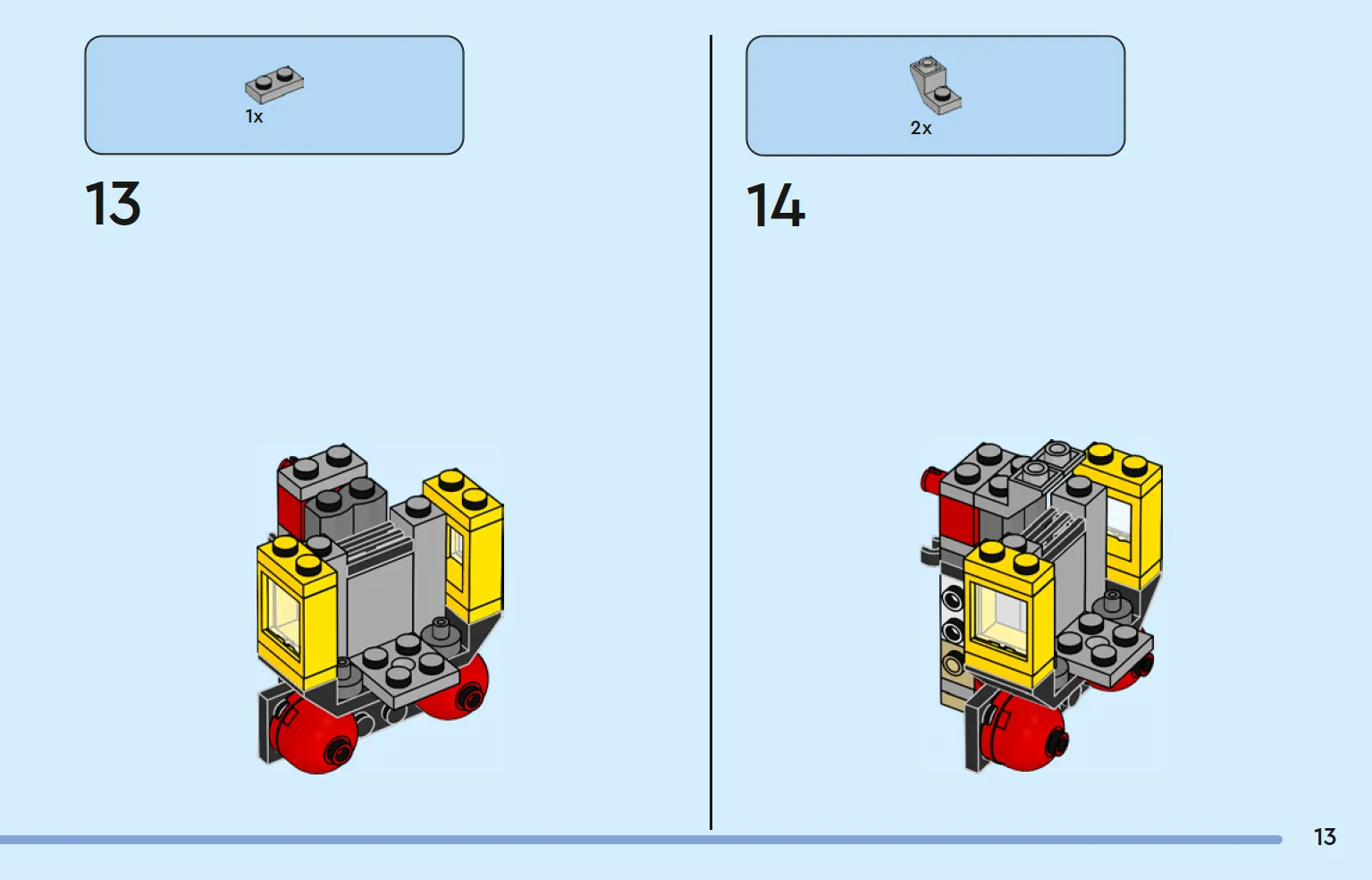 1x

13

2x

14

13