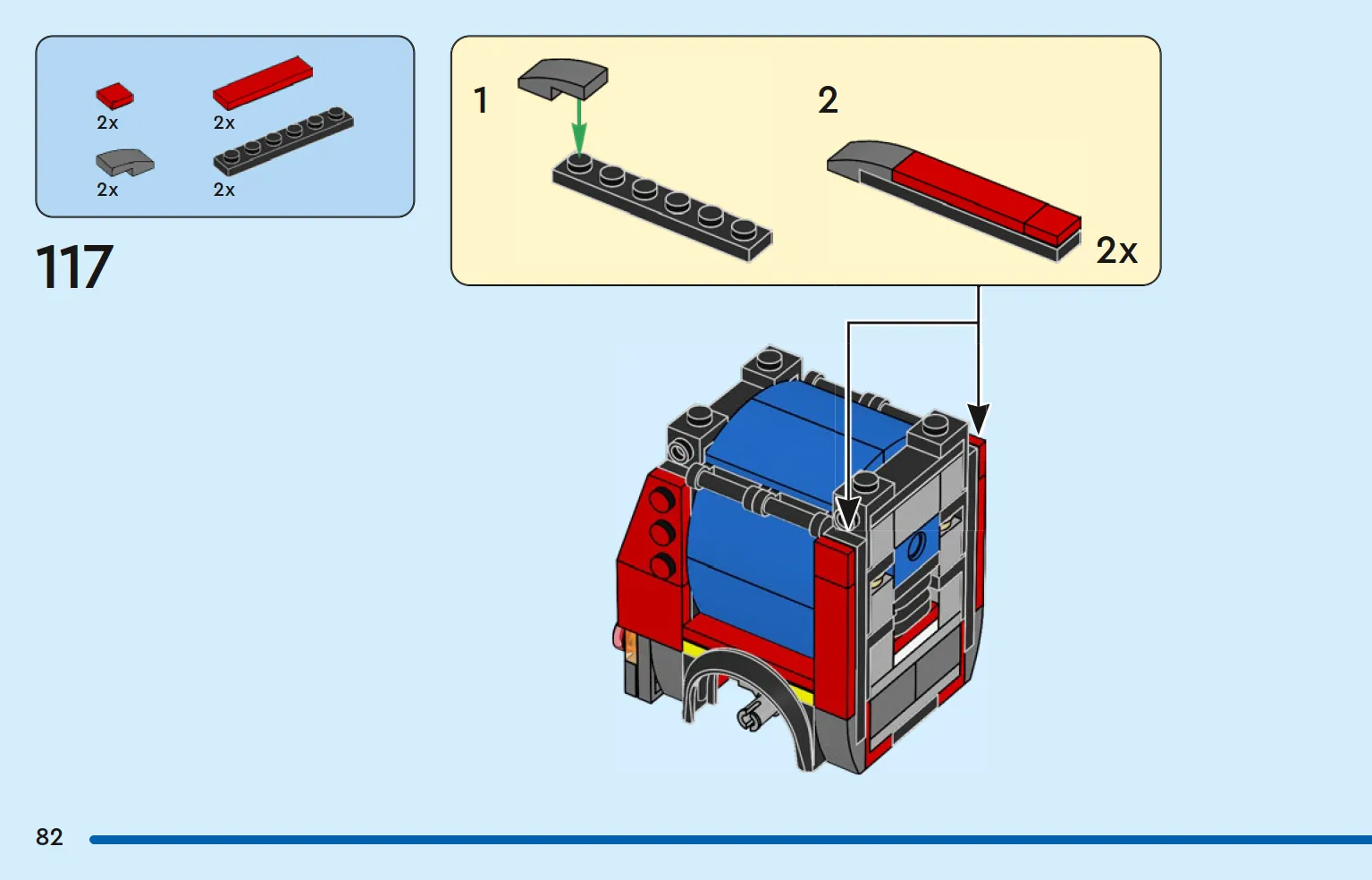 2x
2x
2x
2x

117

1

2

2x

82