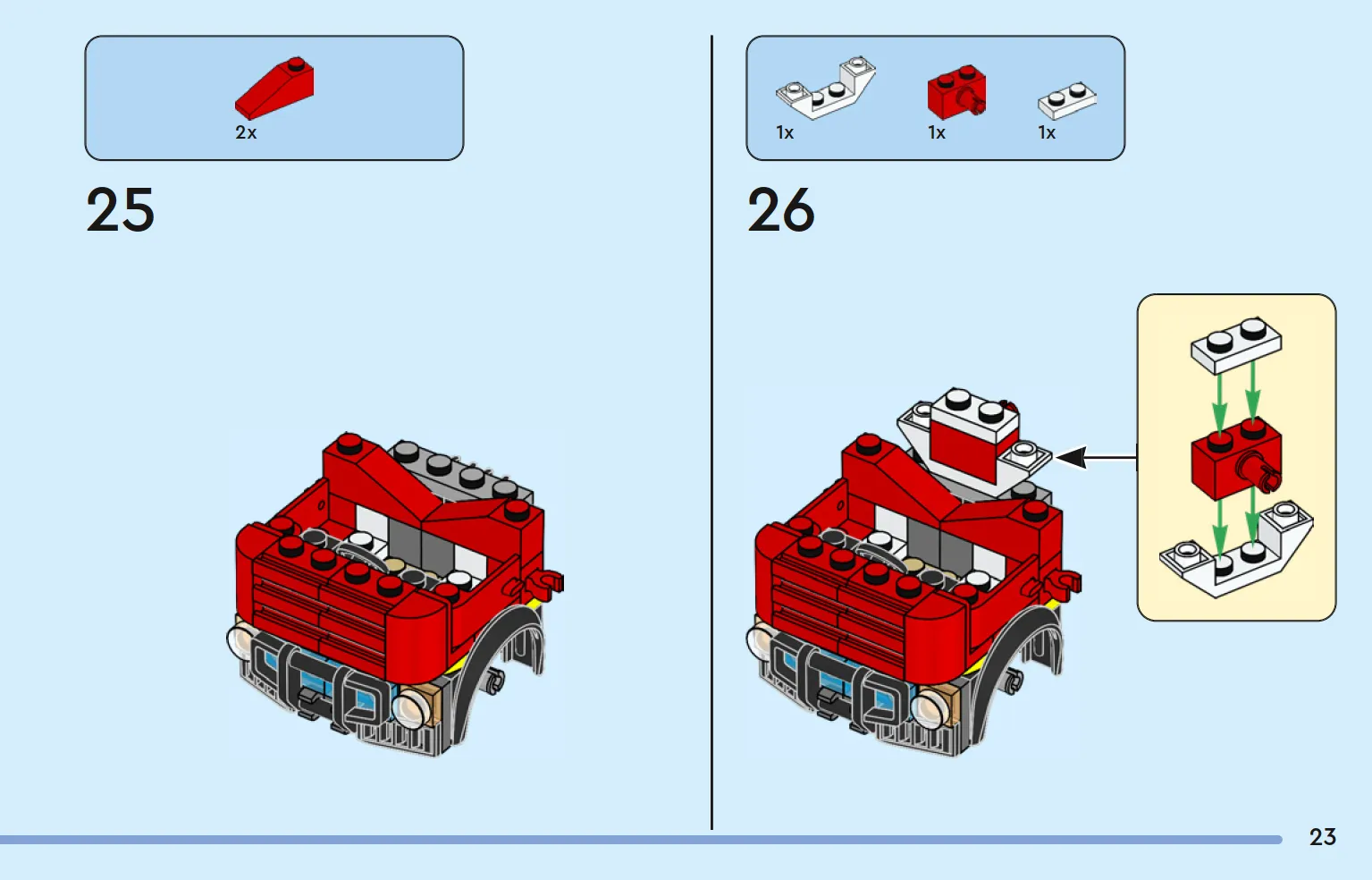 2x

25

1x 1x 1x

26

23