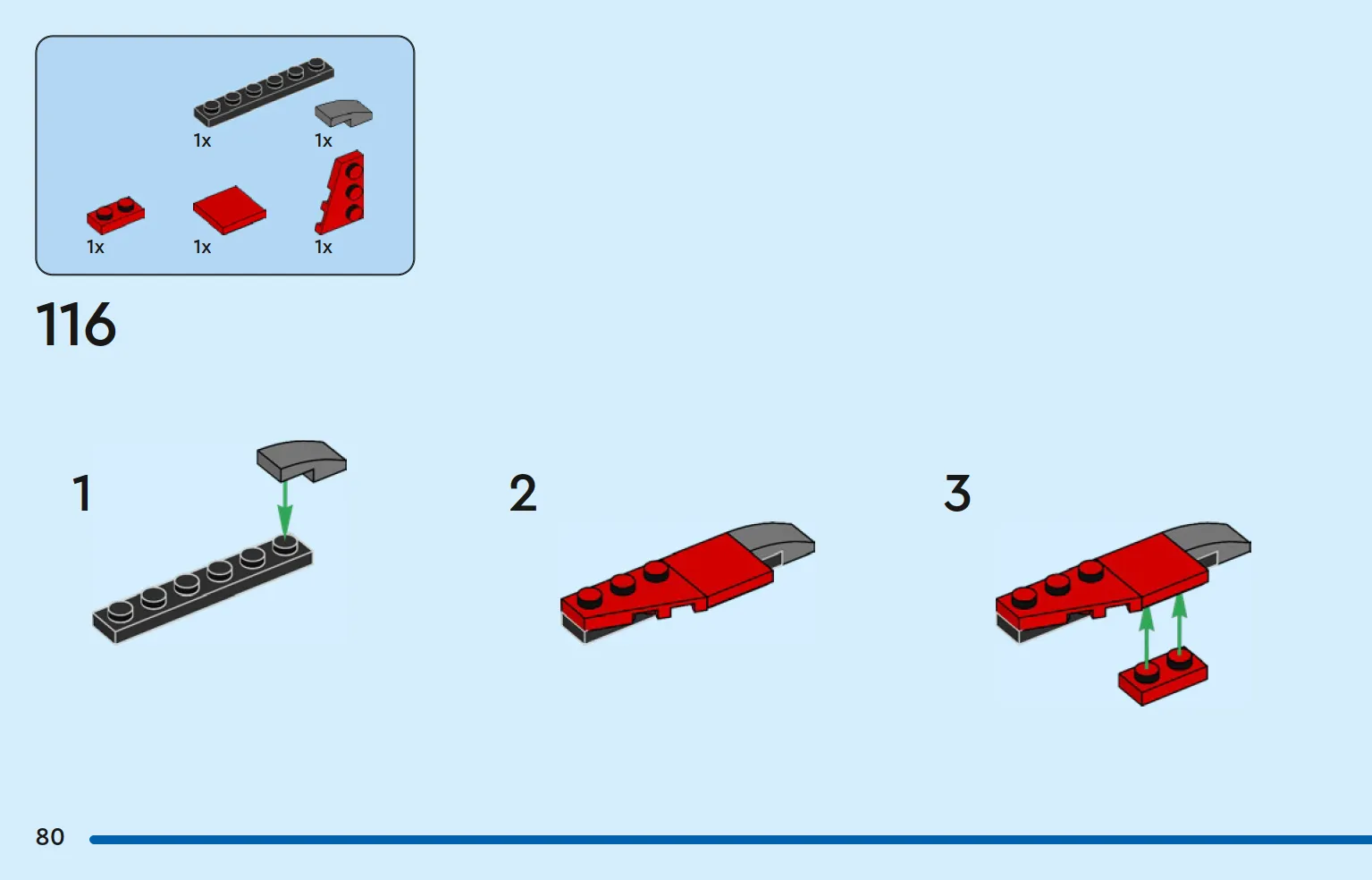 1x 1x

1x 1x 1x

116

1

2

3

80