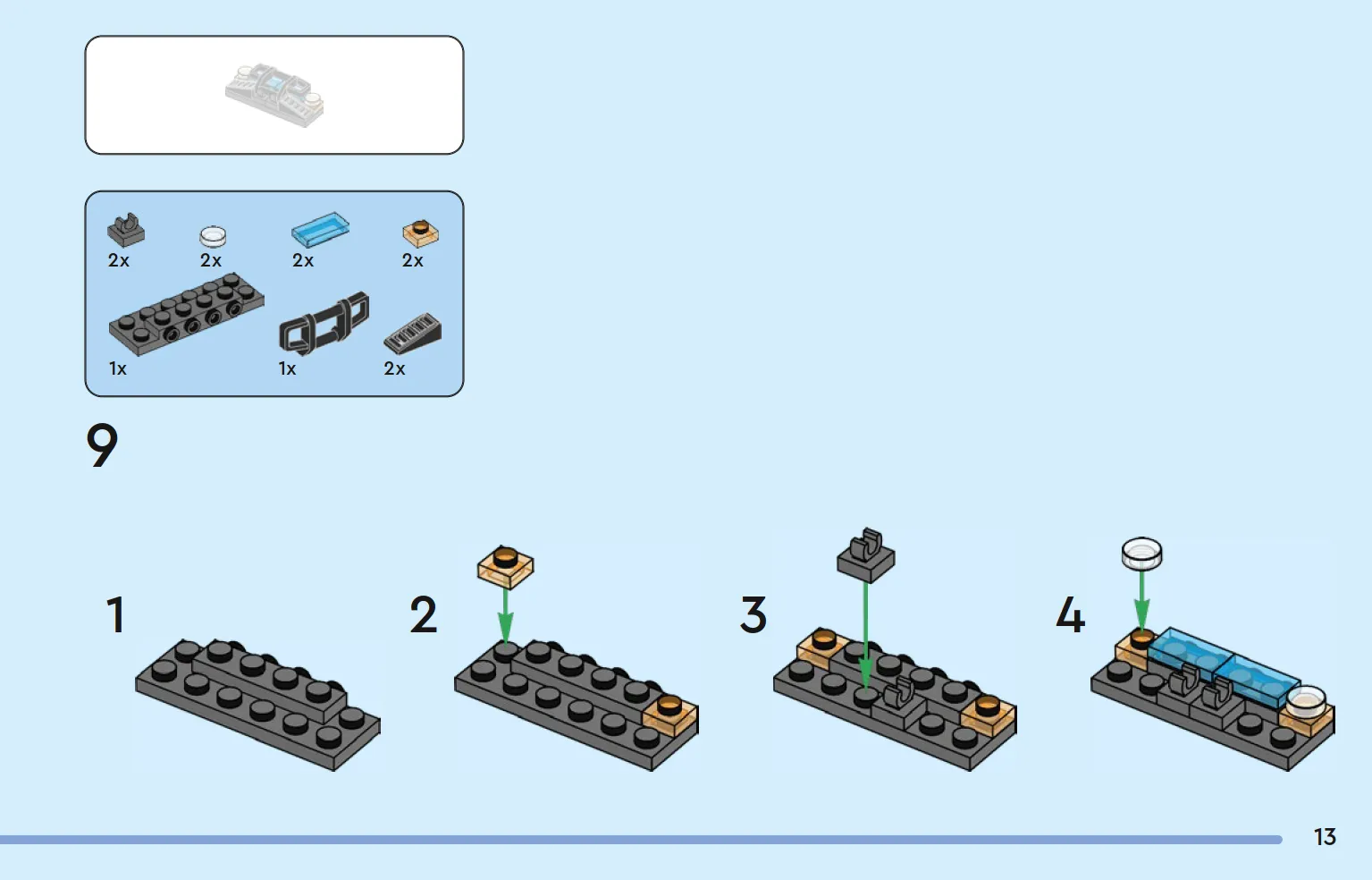 2x
2x
2x
2x
1x
1x
2x

9

1
2
3
4

13