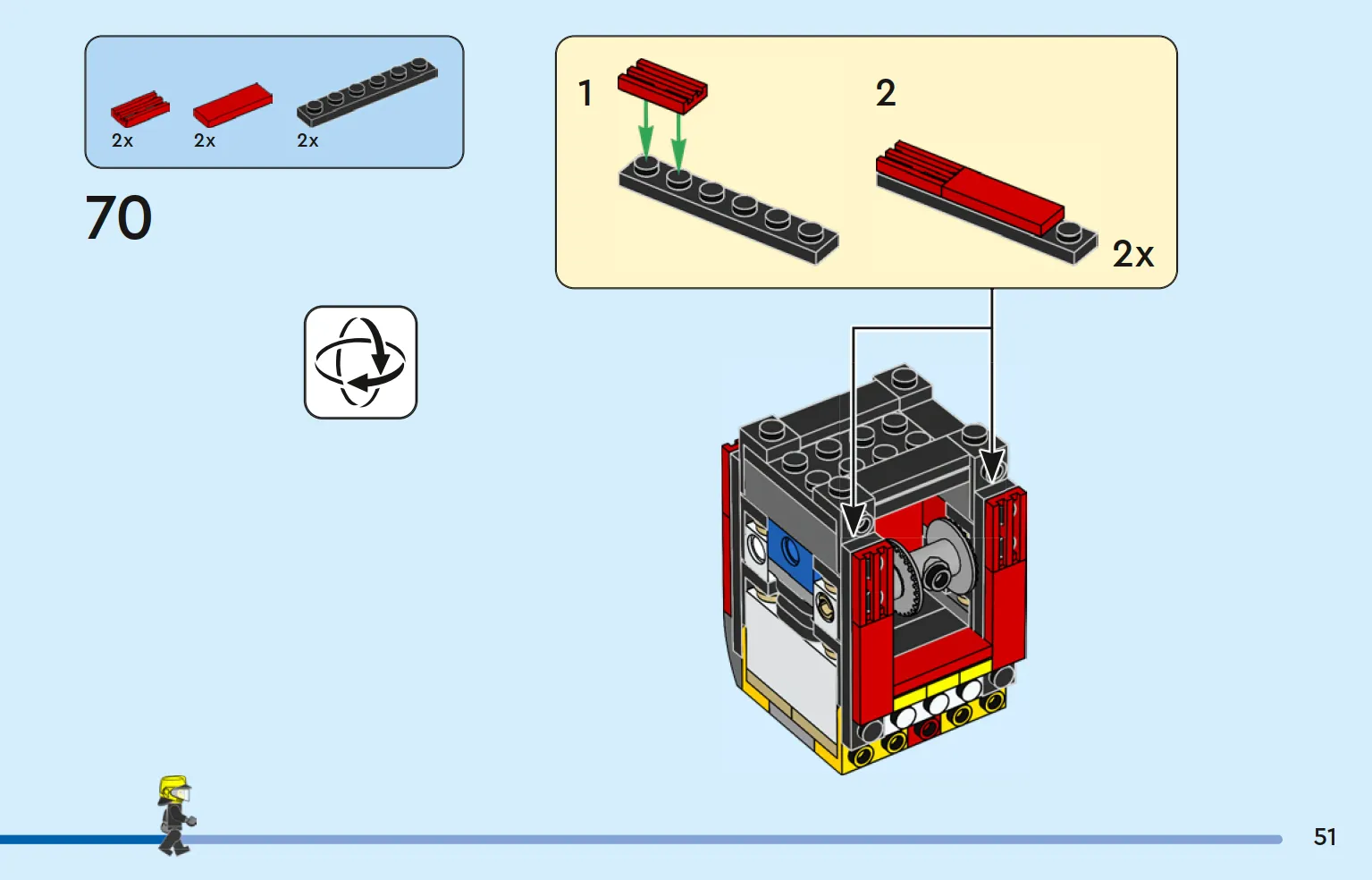 2x 2x 2x

70

1

2

2x

51