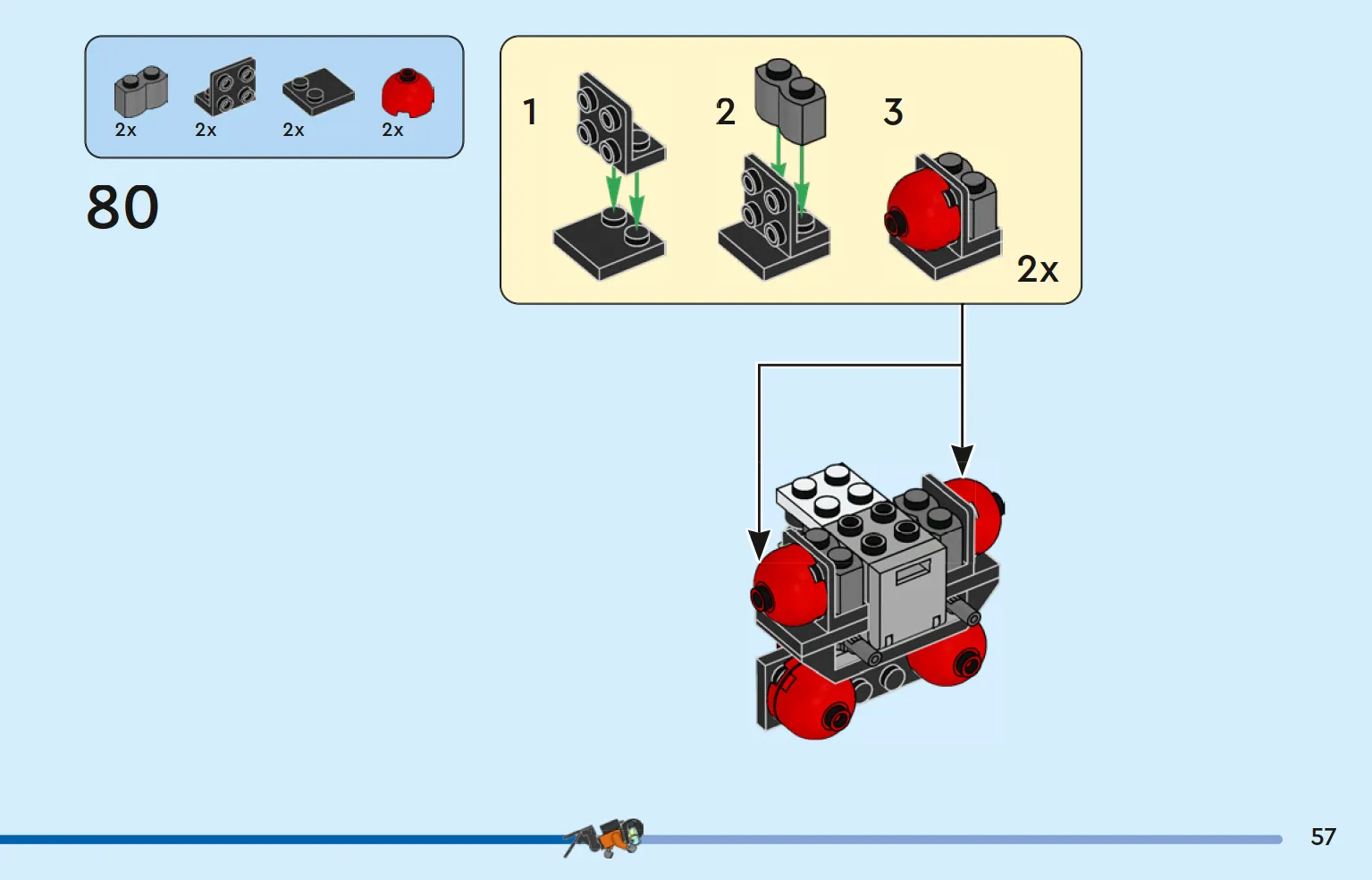 2x 2x 2x 2x

80

1

2

3

2x

57