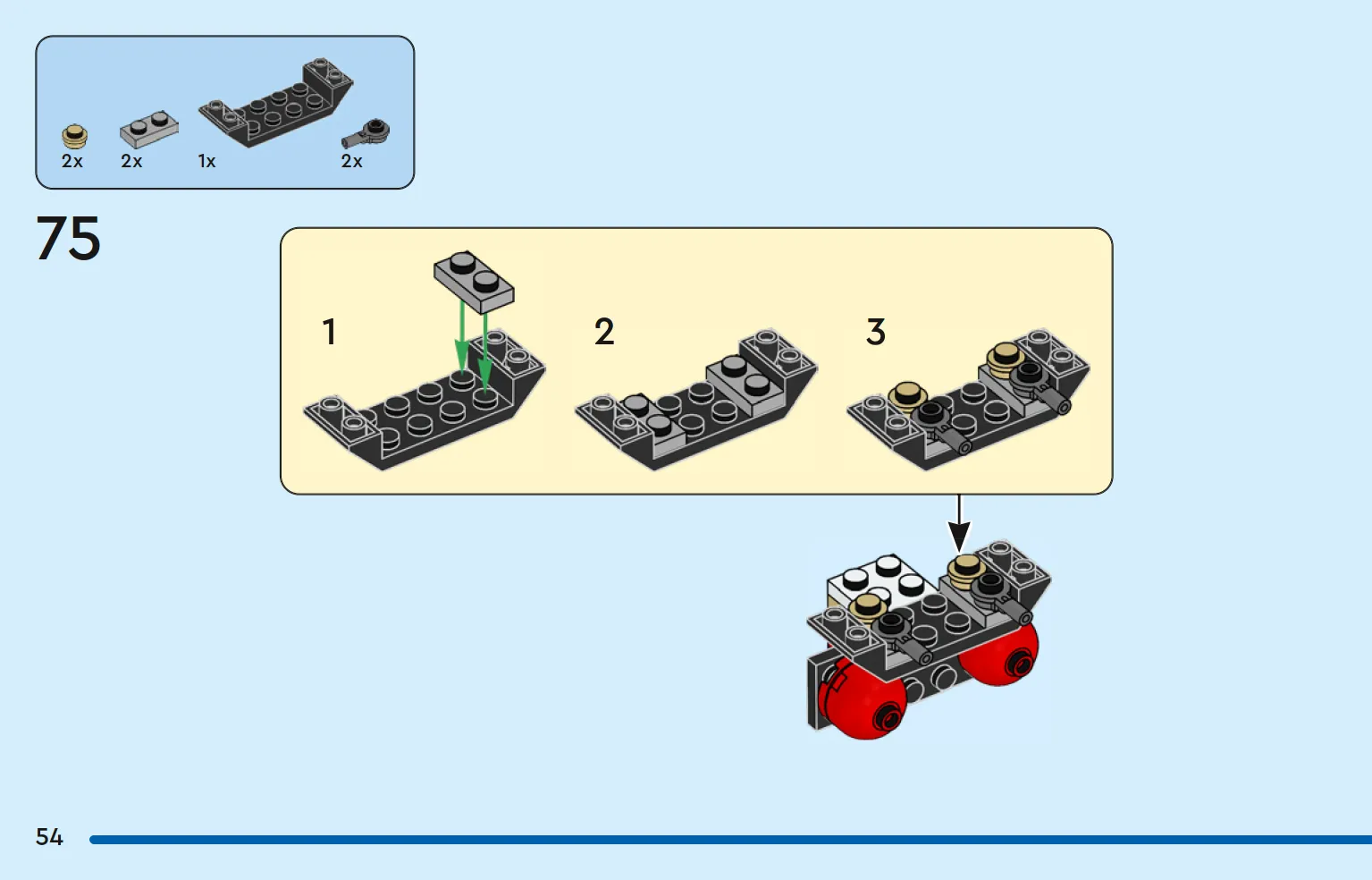 2x 2x 1x 2x

75

1

2

3

54