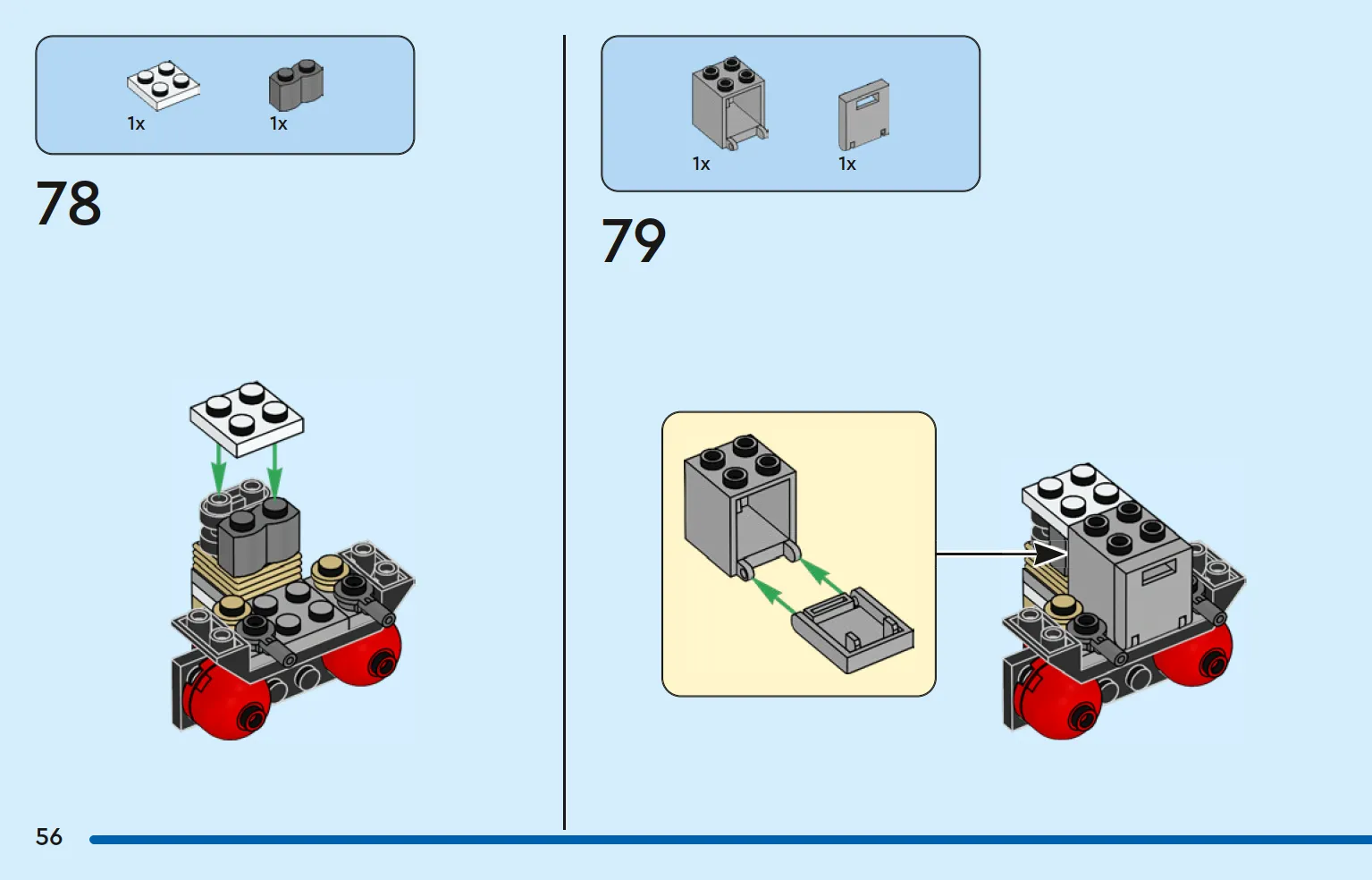 1x 1x

78

1x 1x

79

56