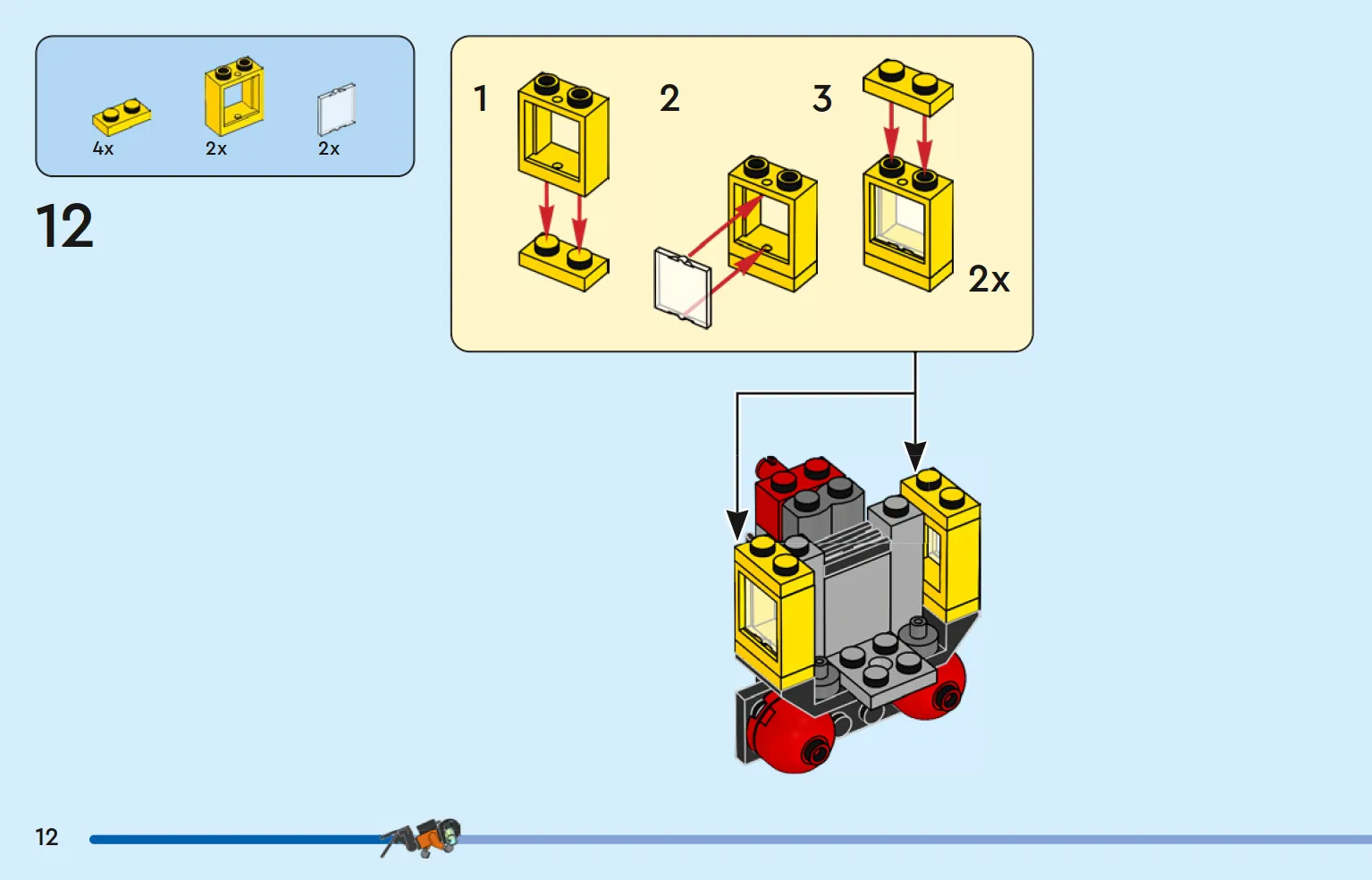 4x
2x
2x

12

1
2
3
2x

12