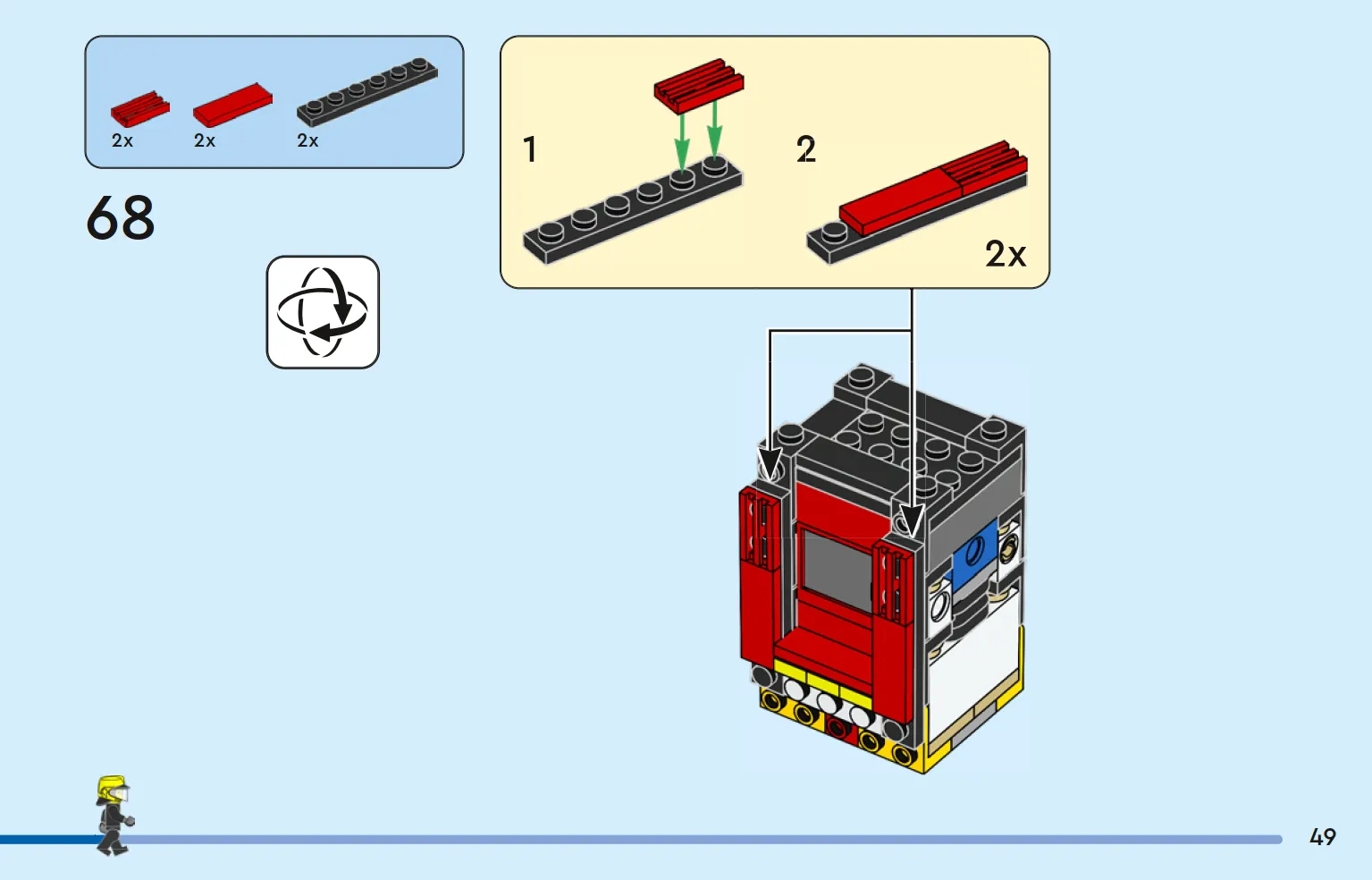 2x 2x 2x

68

1

2

2x

49