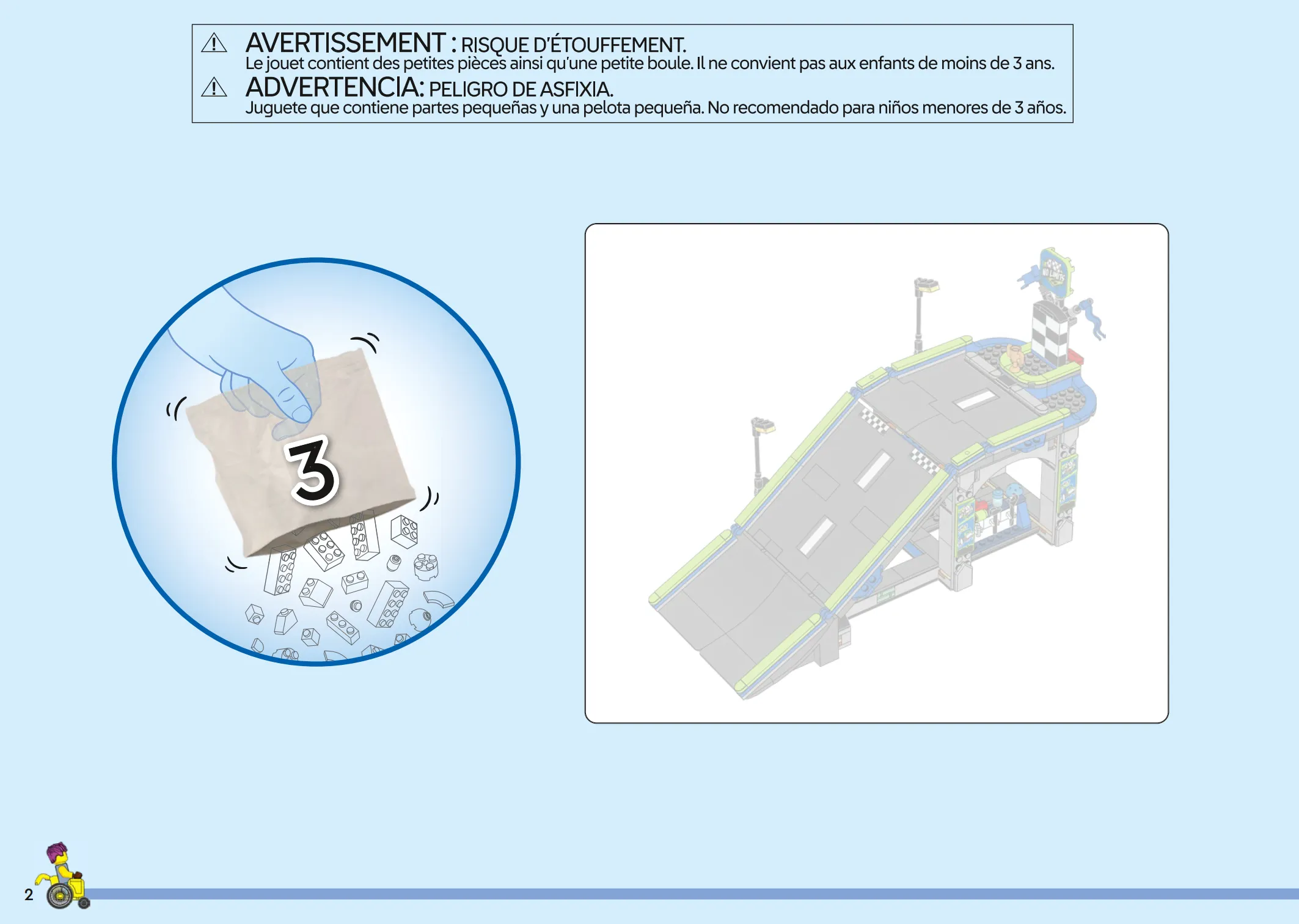 AVERTISSEMENT : RISQUE D'ÉTOUFFEMENT.
Le jouet contient des petites pièces ainsi qu'une petite boule. Il ne convient pas aux enfants de moins de 3 ans.

ADVERTENCIA: PELIGRO DE ASFIXIA.
Juguete que contiene partes pequeñas y una pelota pequeña. No recomendado para niños menores de 3 años.

3

2