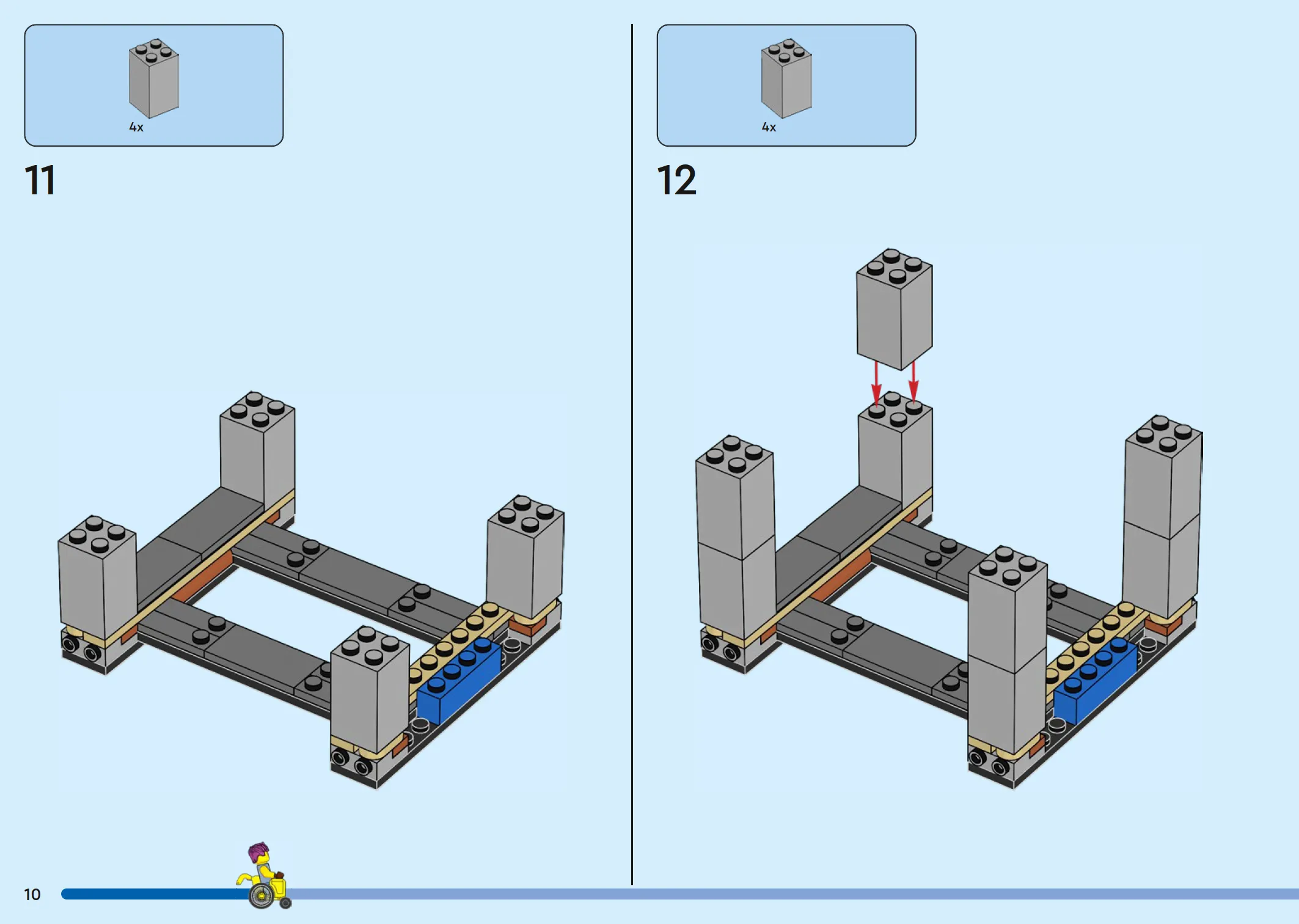 4x

11

4x

12

10