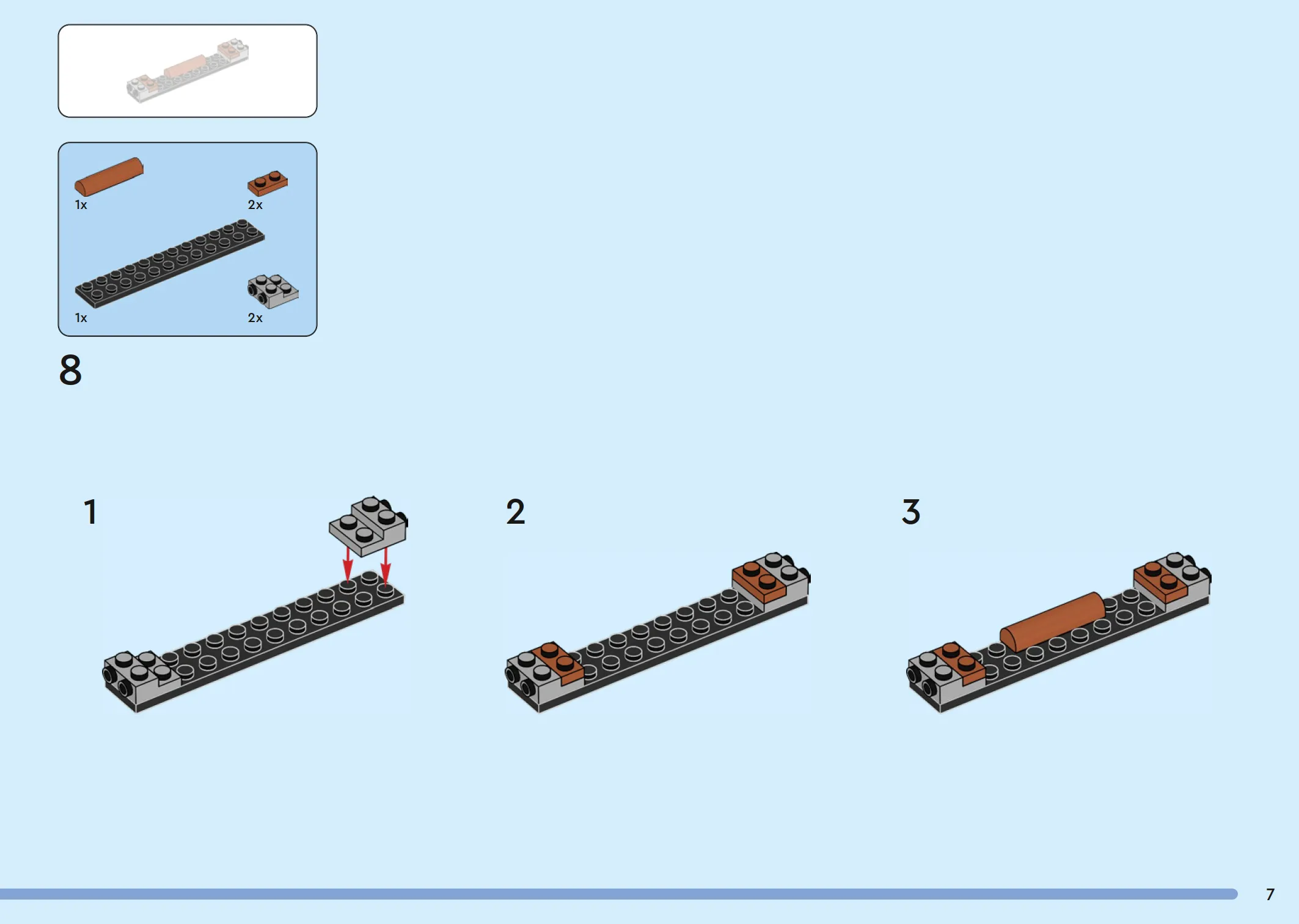 1x

2x

1x

2x

8

1

2

3

7