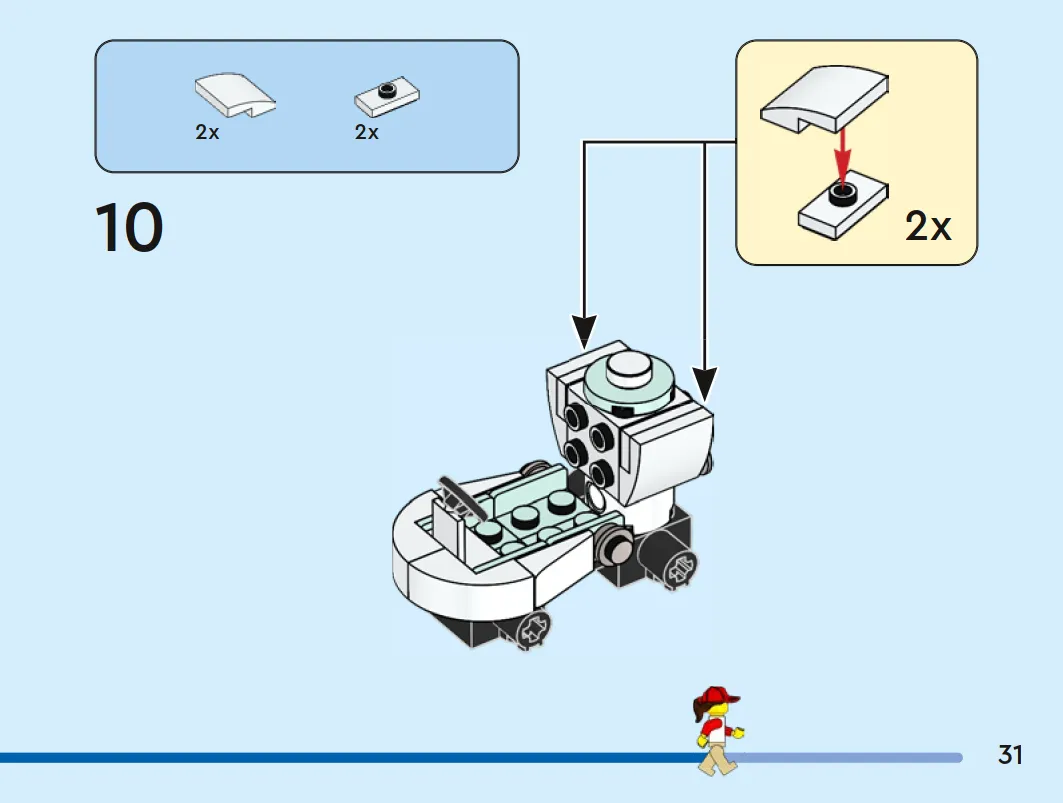 2x 2x

10

2x

31