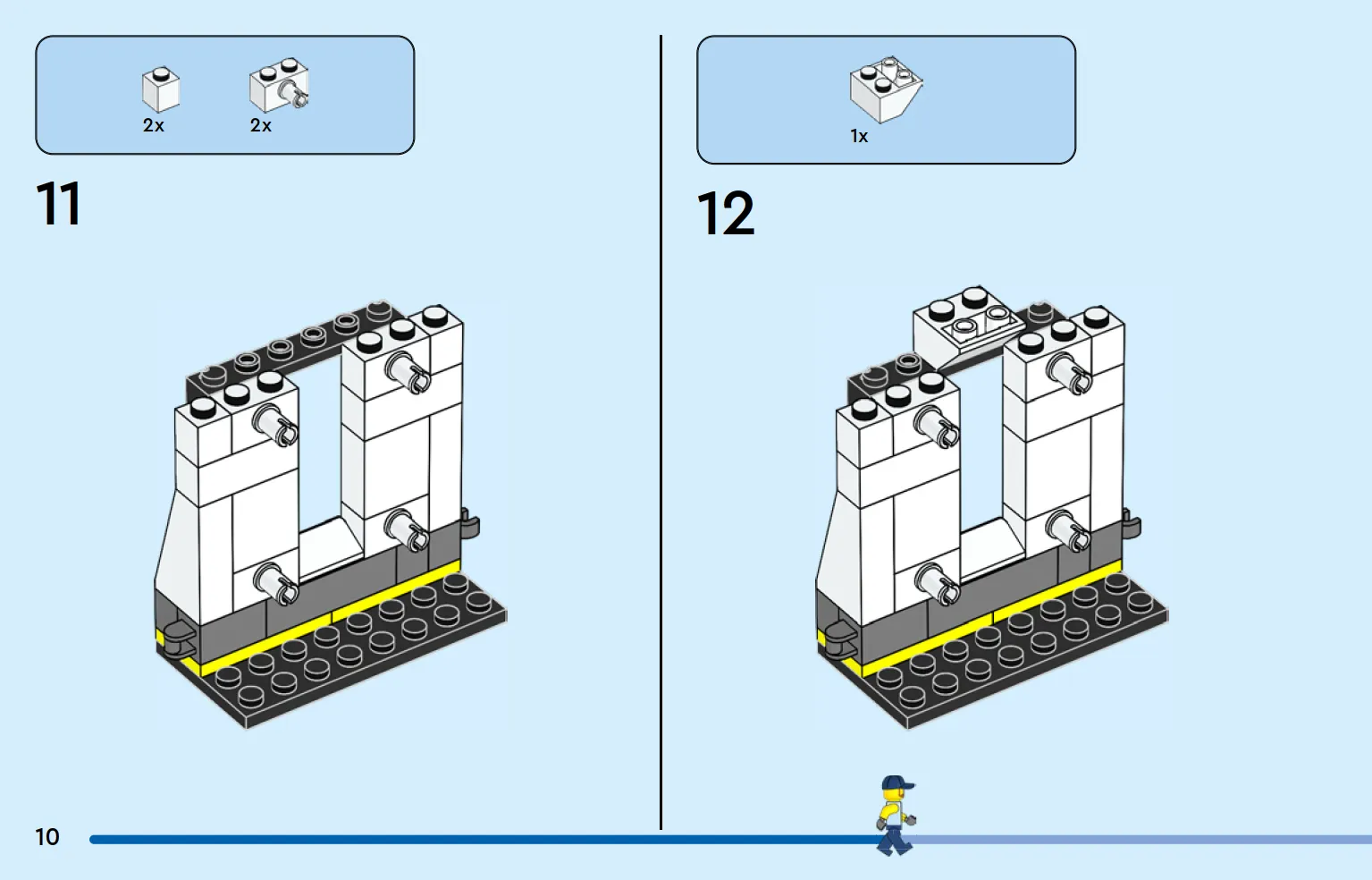 2x
2x

11

1x

12

10