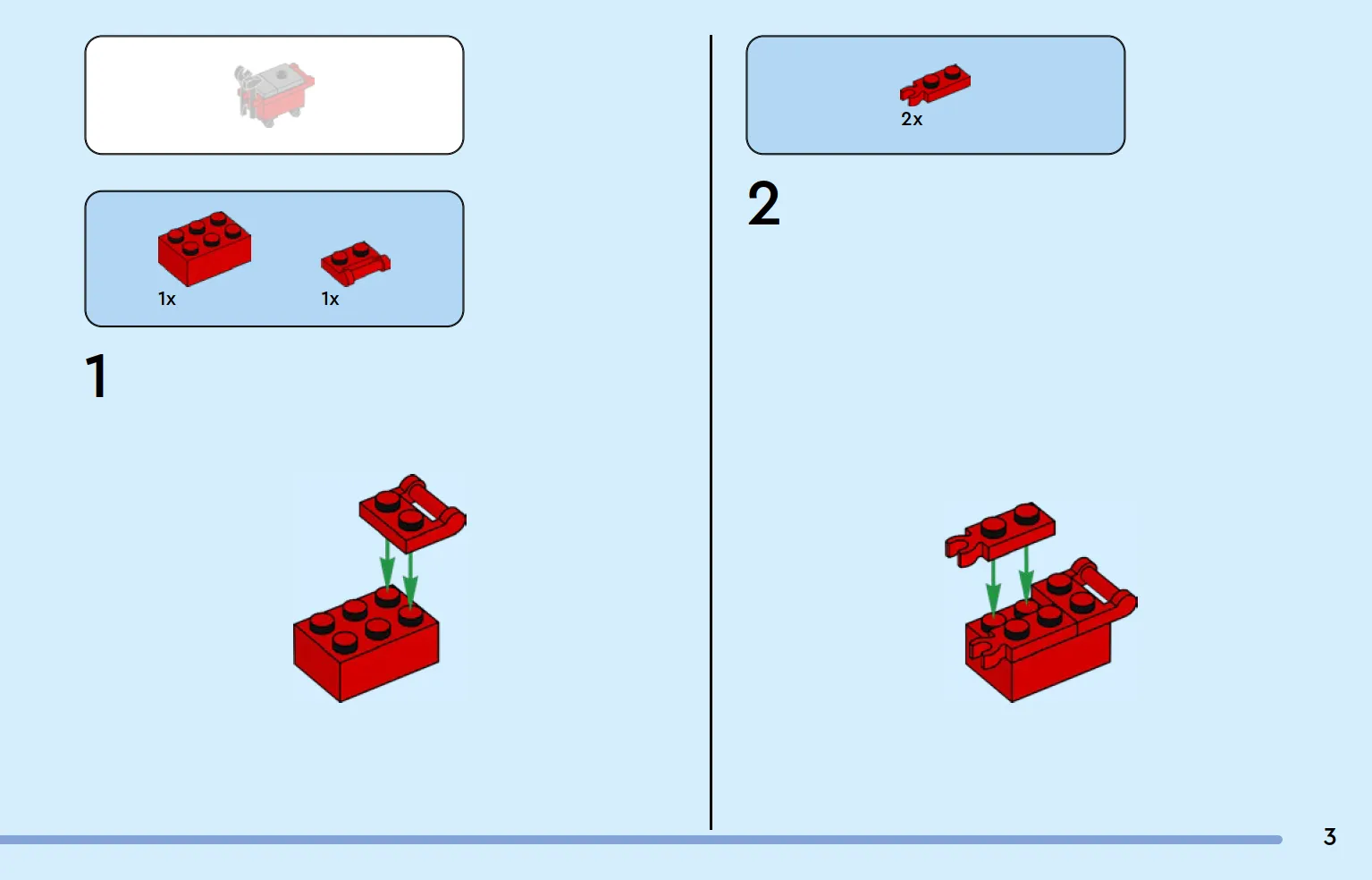 1x
1x

1

2x

2

3