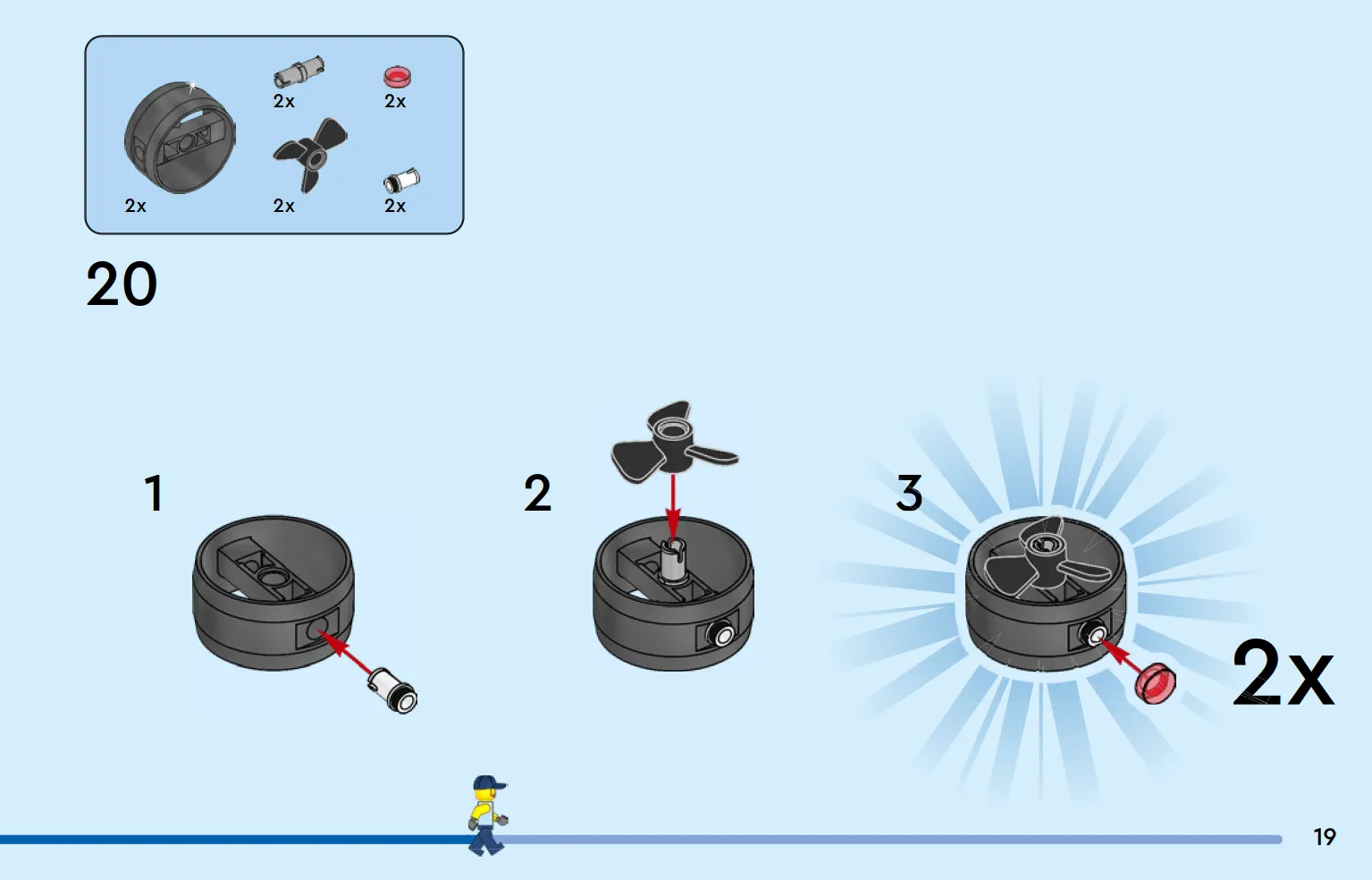 2x
2x
2x
2x
2x

20

1

2

3

2x

19