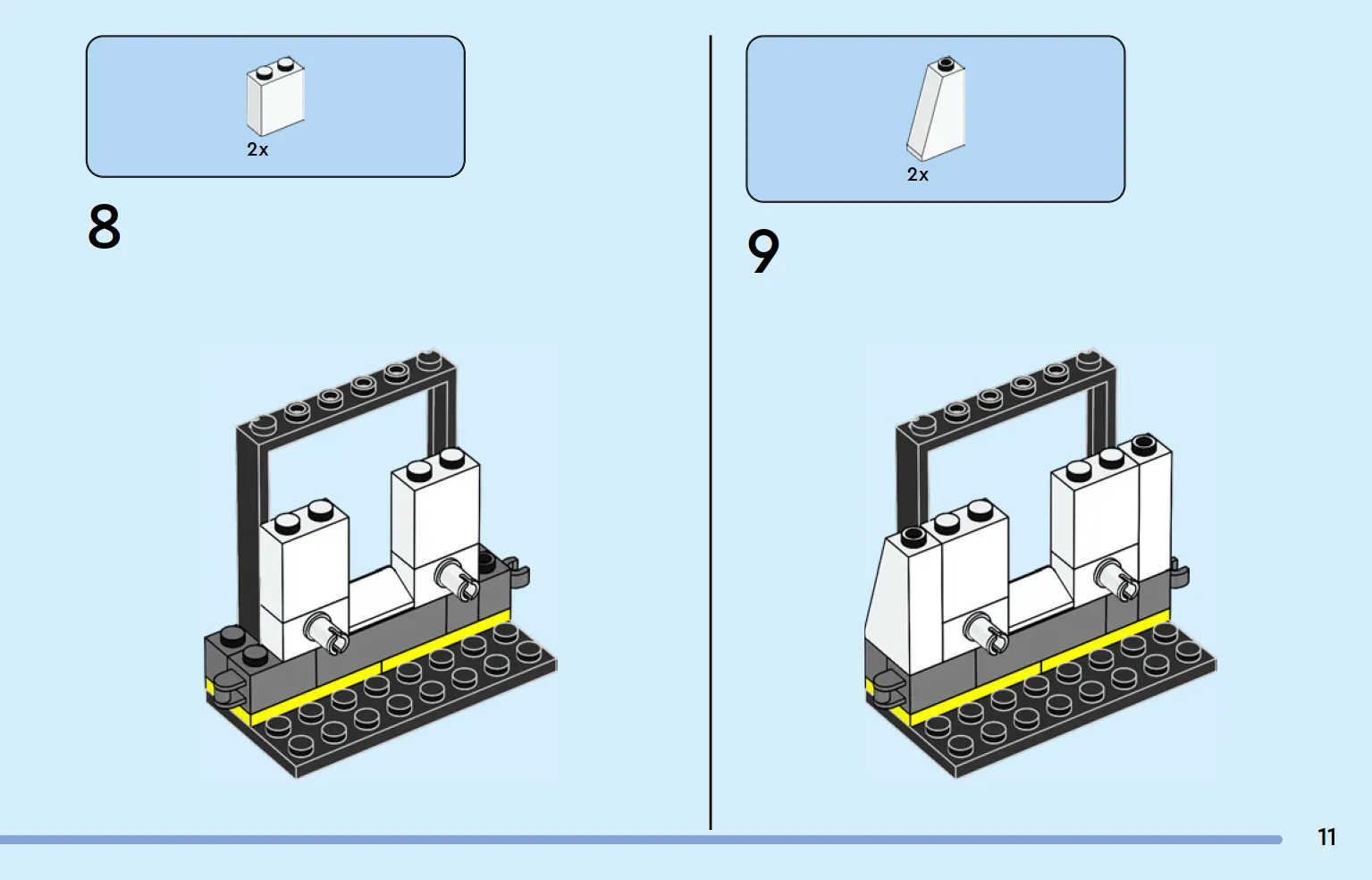 2x

8

2x

9

11