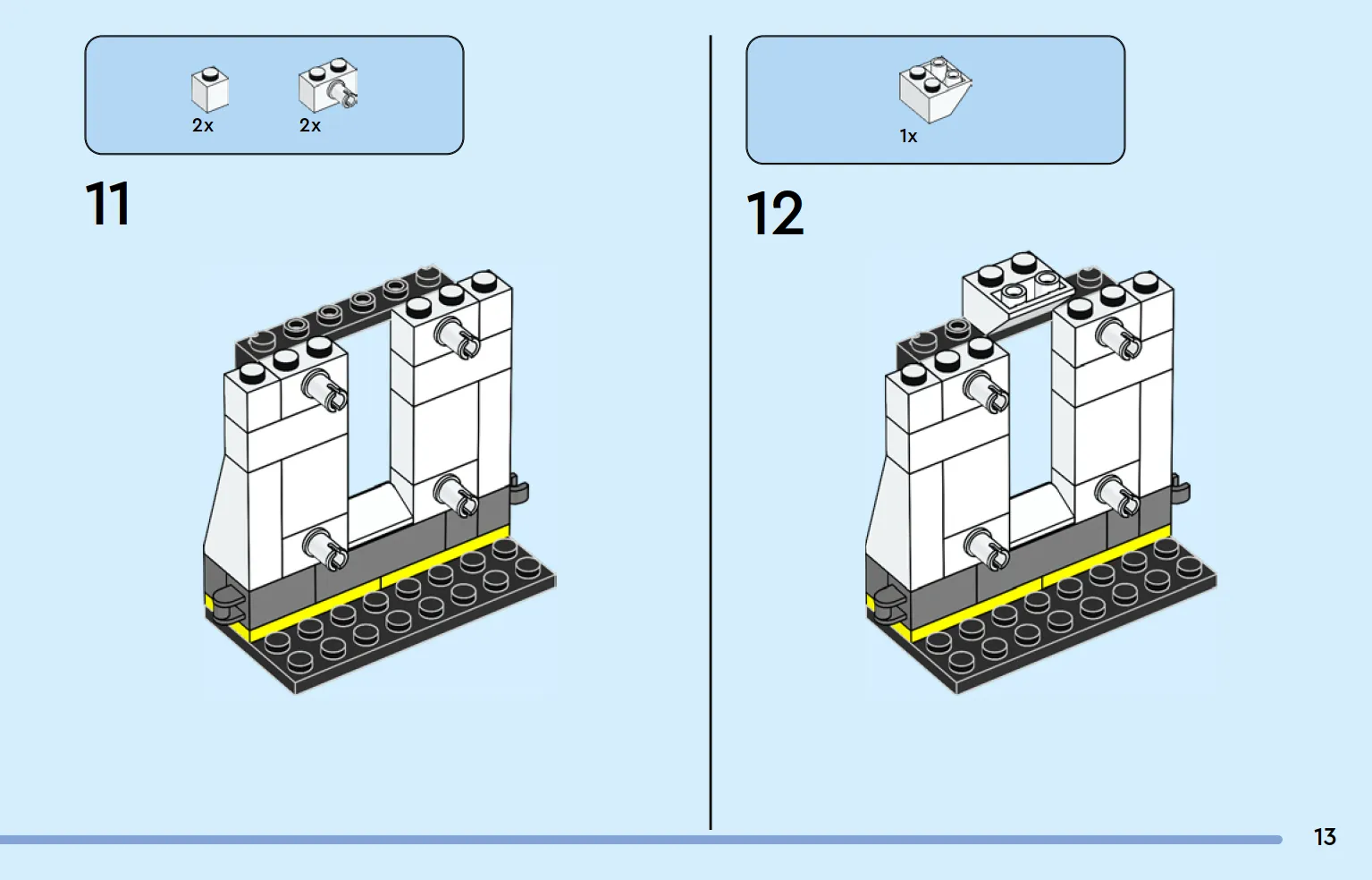 2x 2x

11

1x

12

13