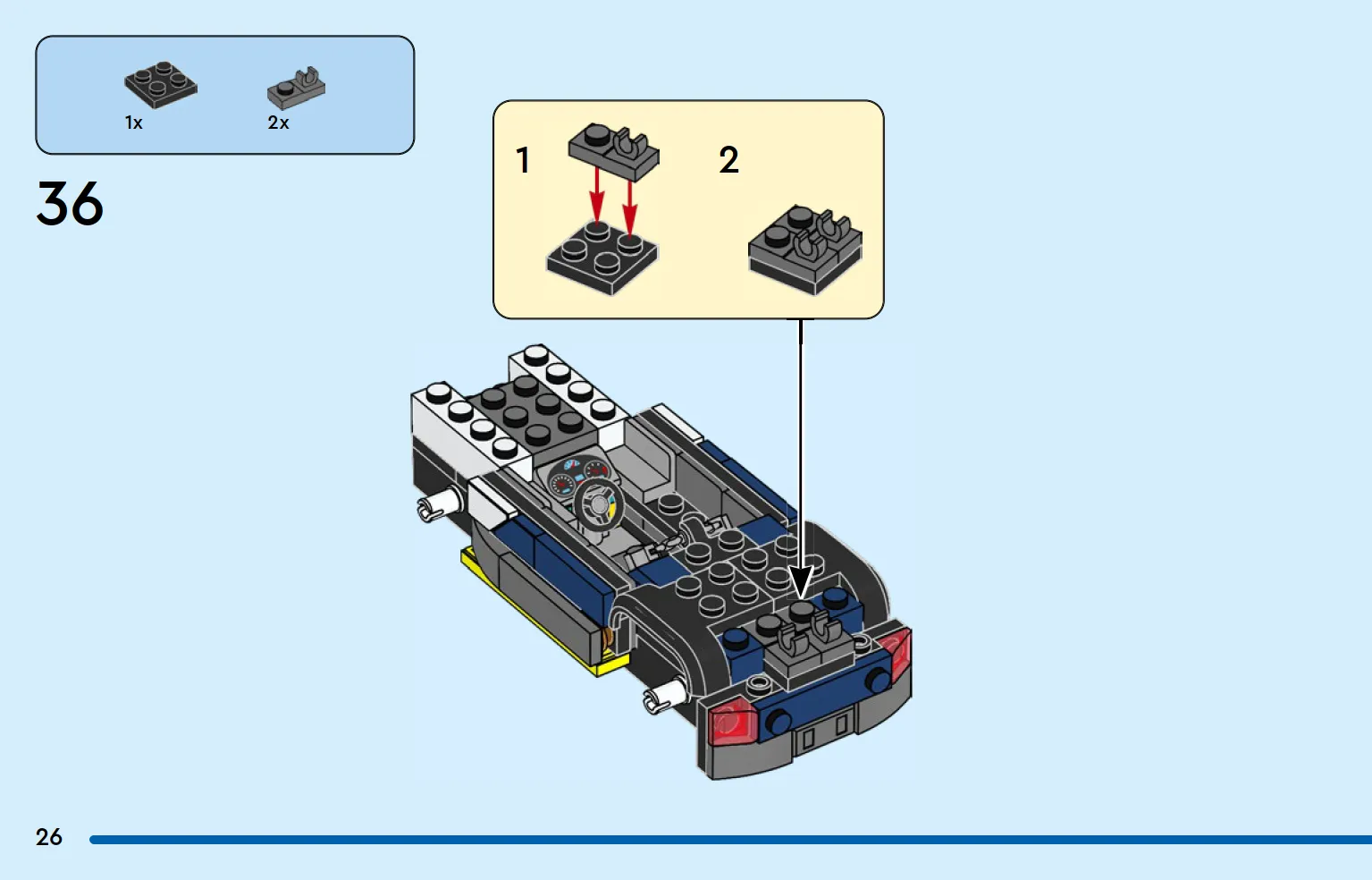 1x
2x

36

1
2

26