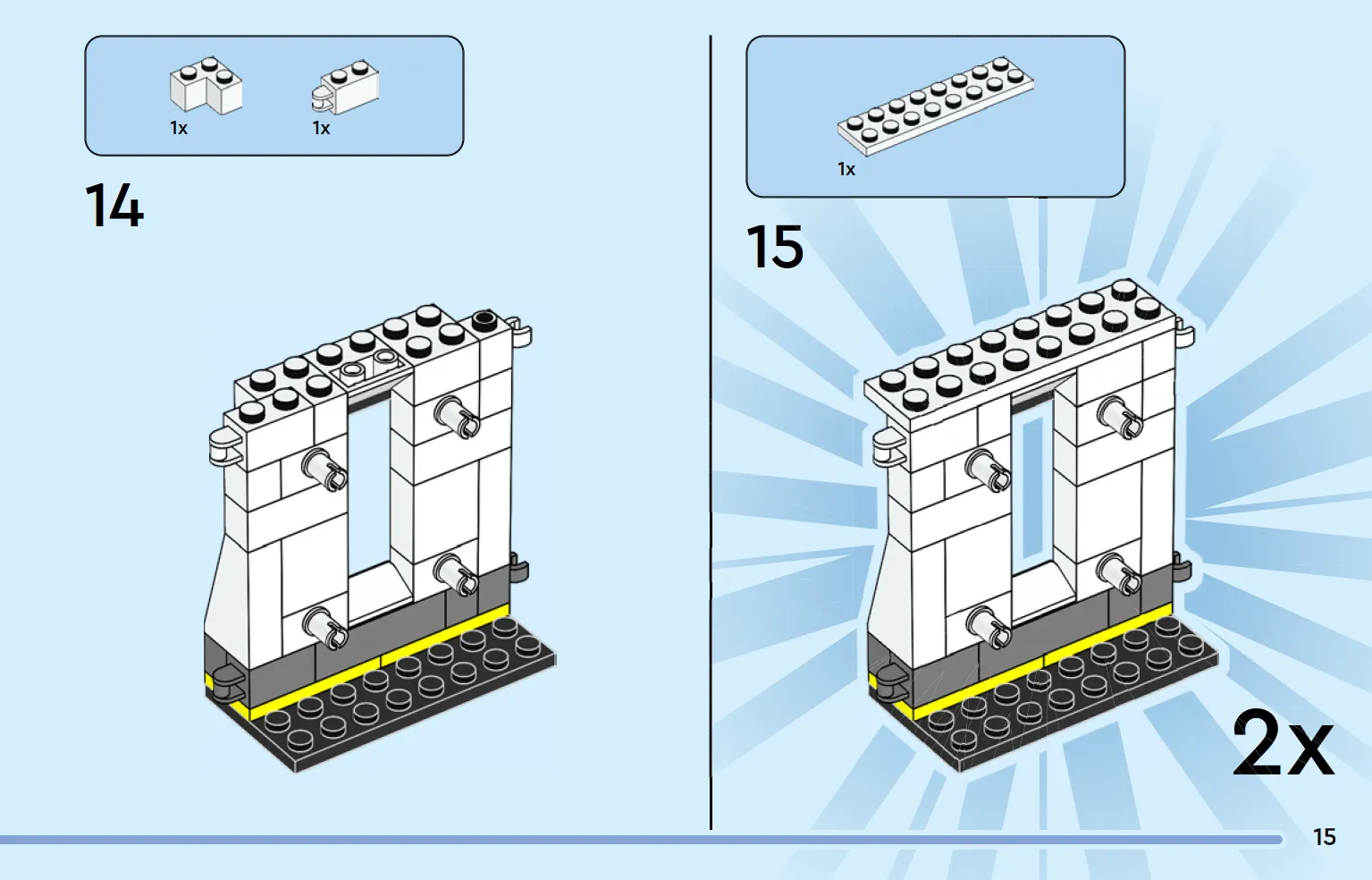 1x 1x

14

1x

15

2x

15