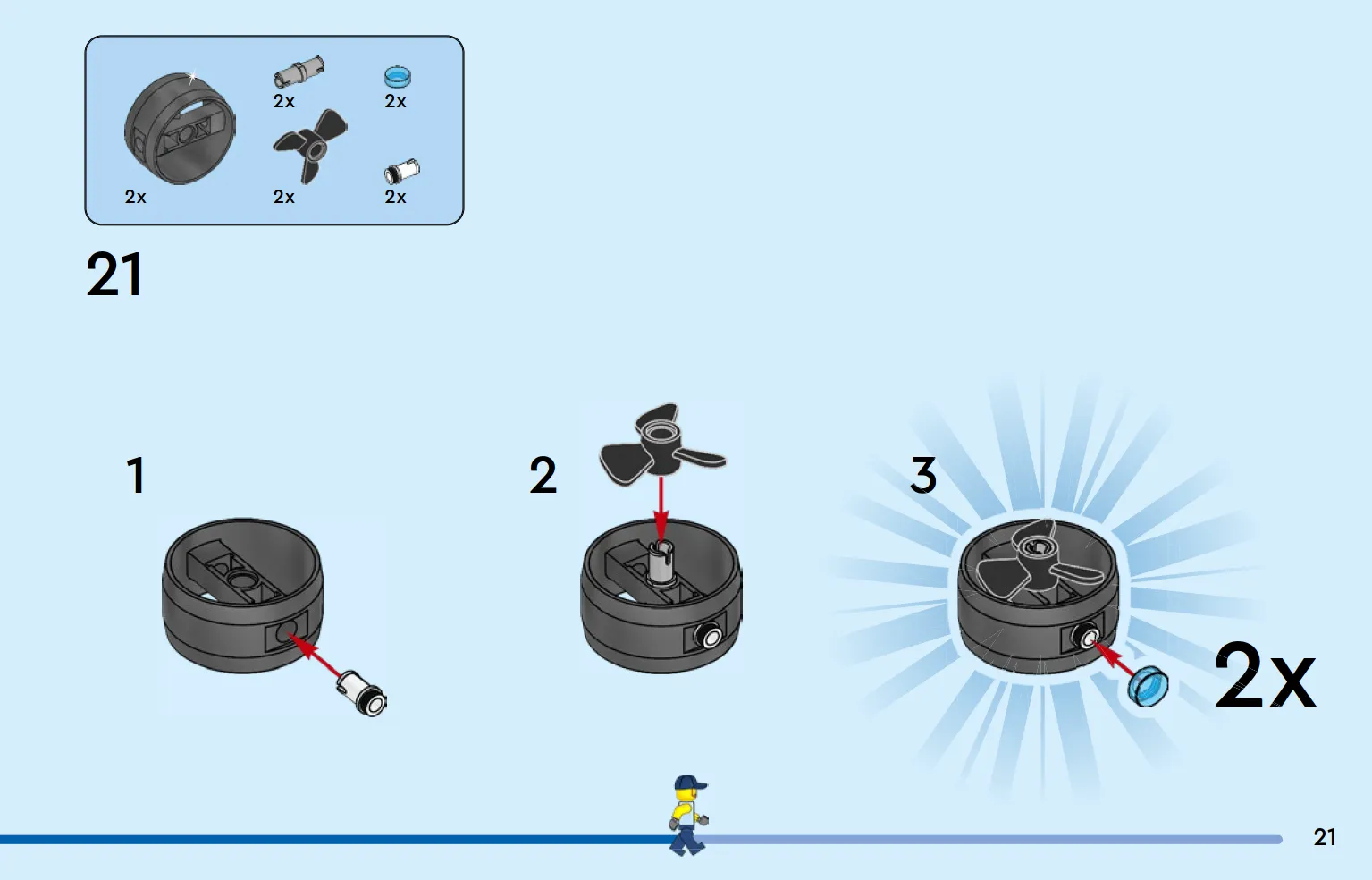 2x
2x
2x
2x
2x

21

1

2

3

2x

21