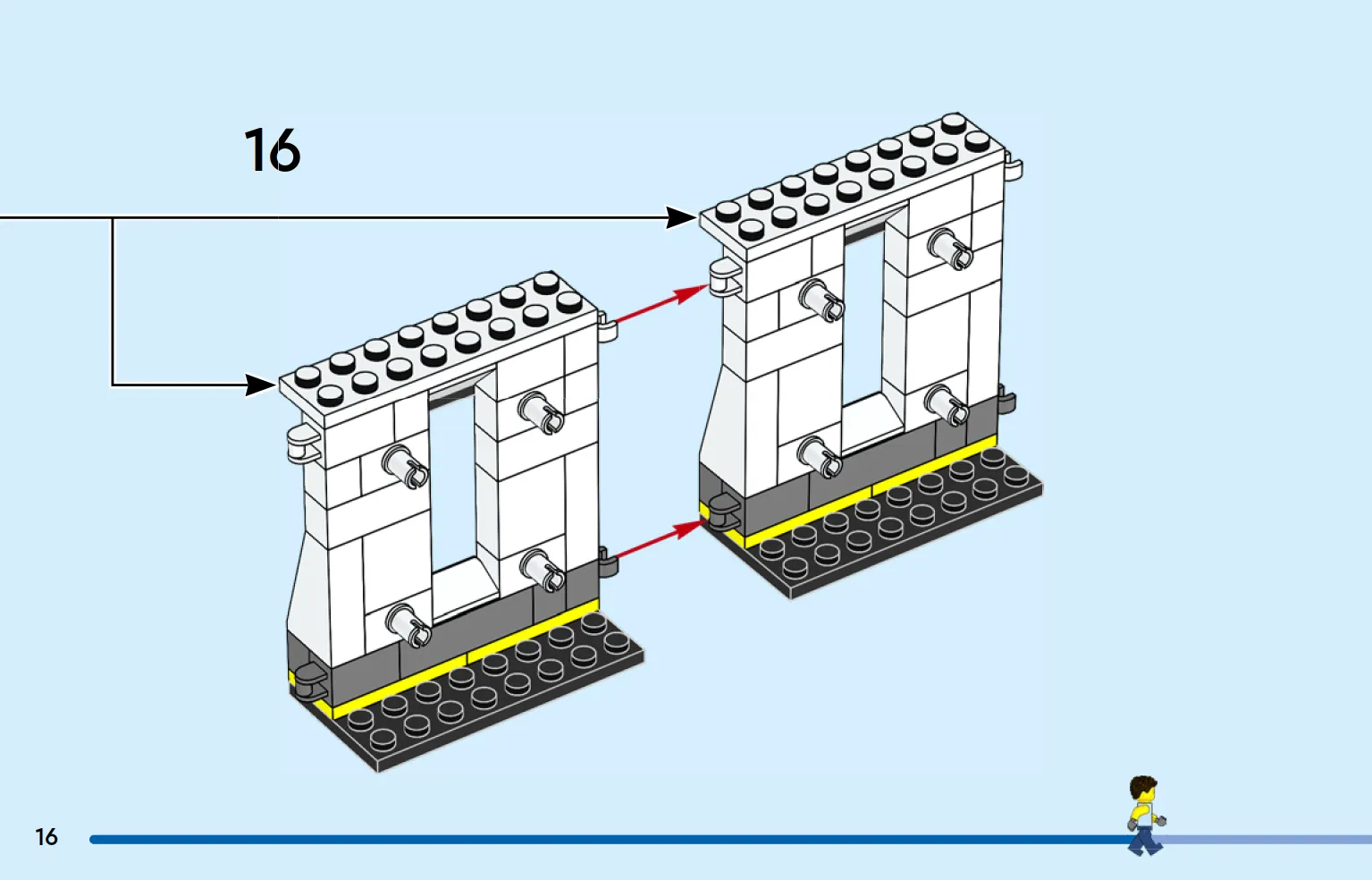 16

16