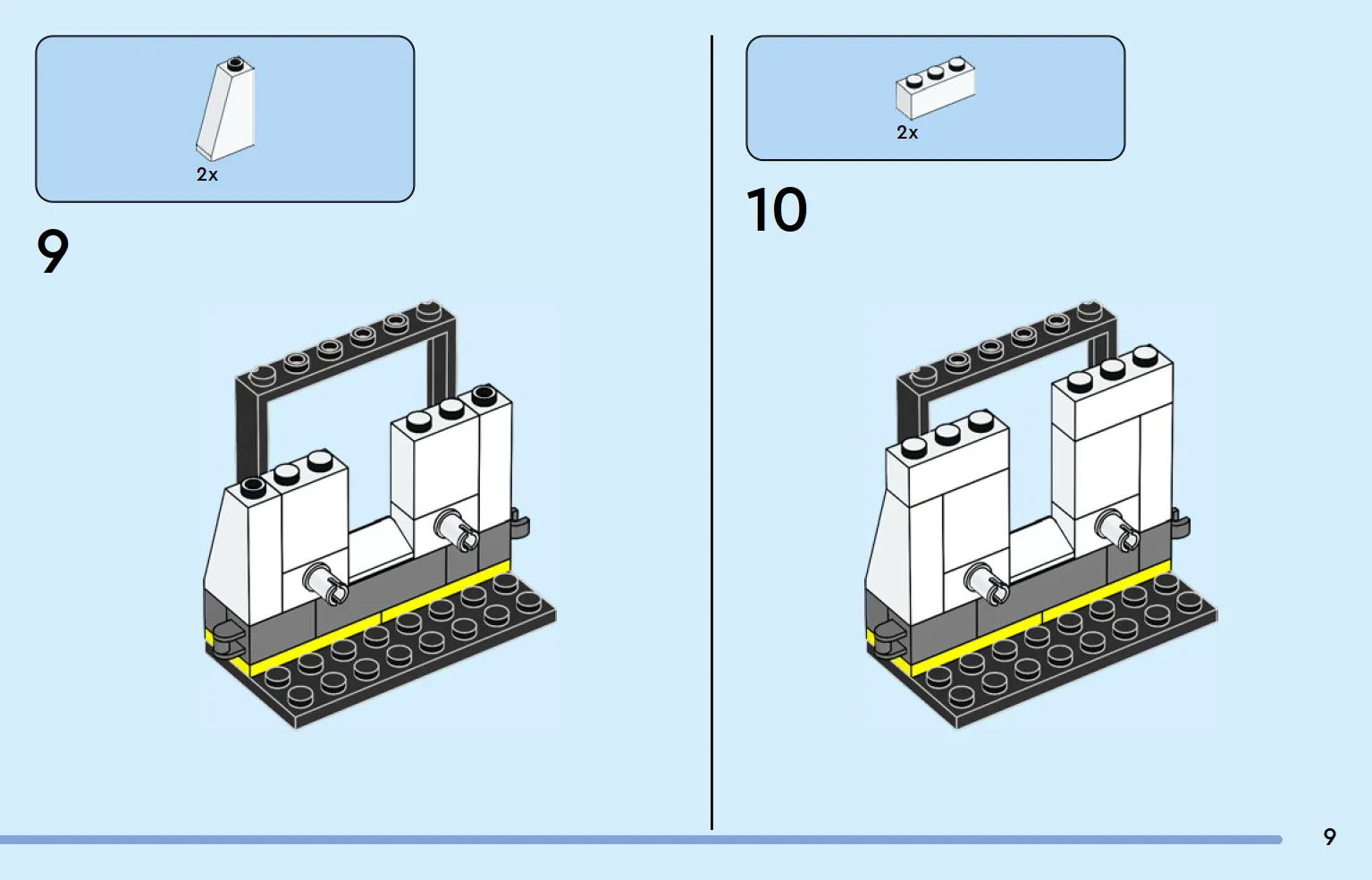 2x

9

2x

10

9