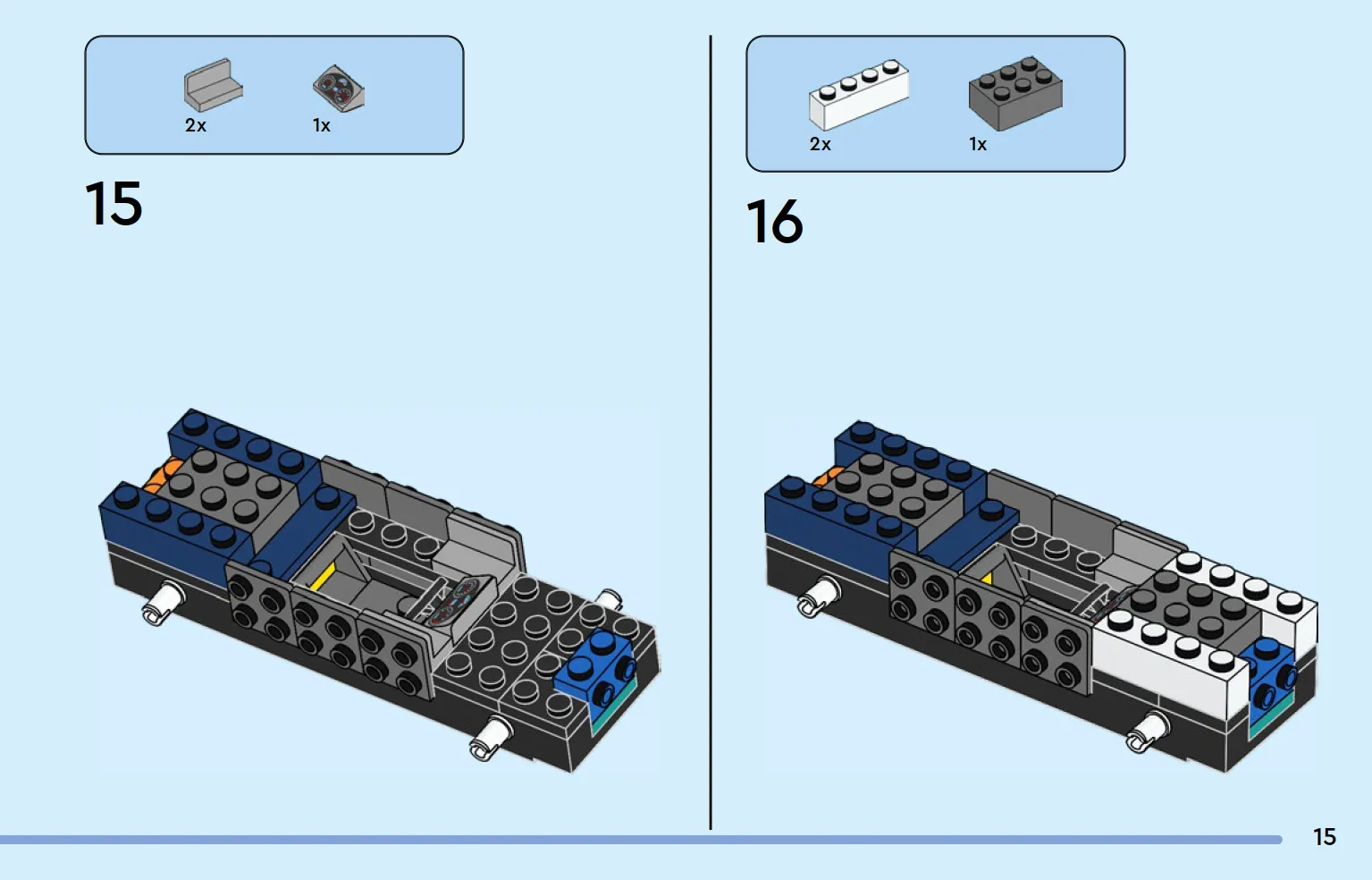 2x
1x

15

2x
1x

16

15