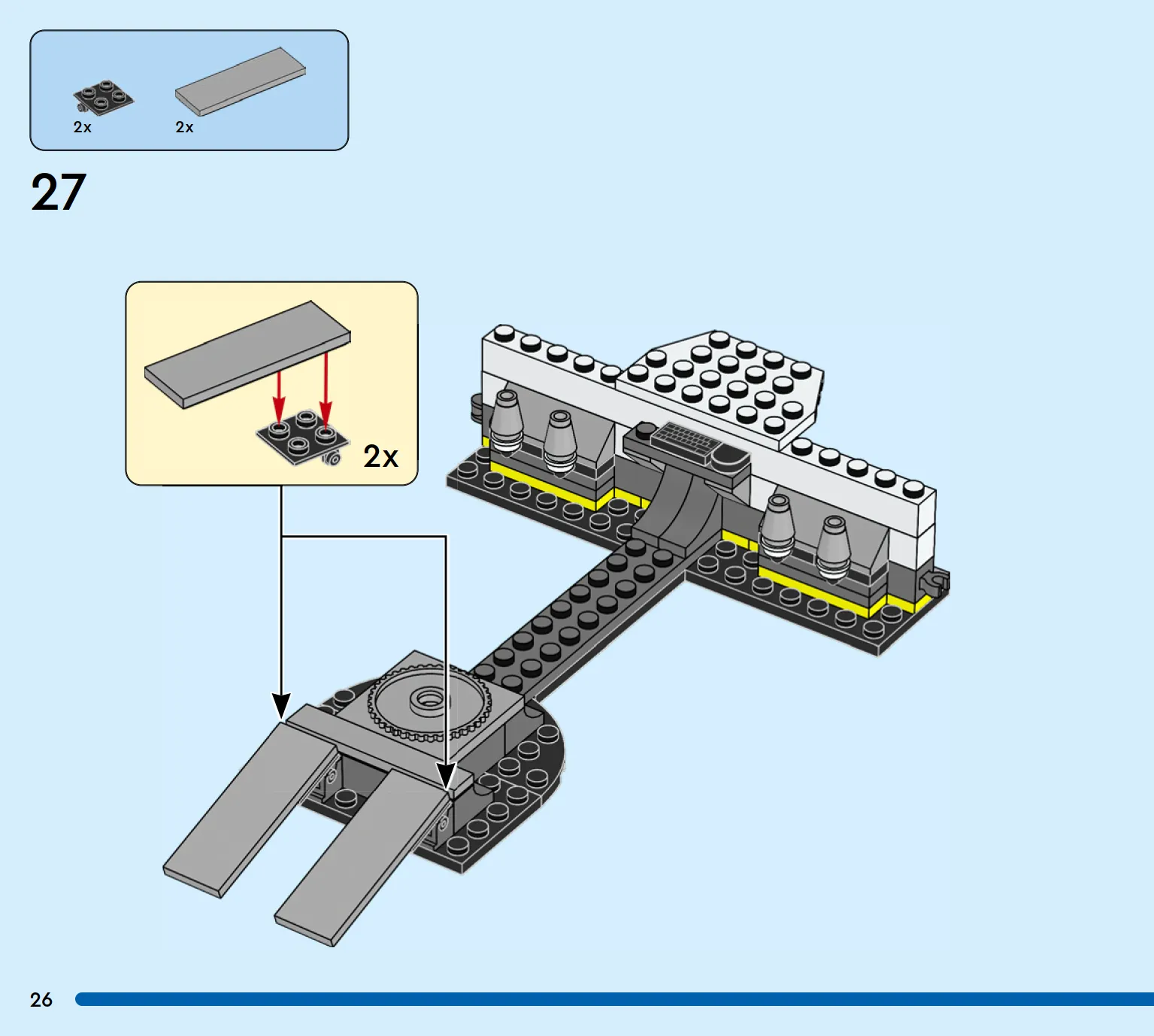 2x
2x

27

2x

26