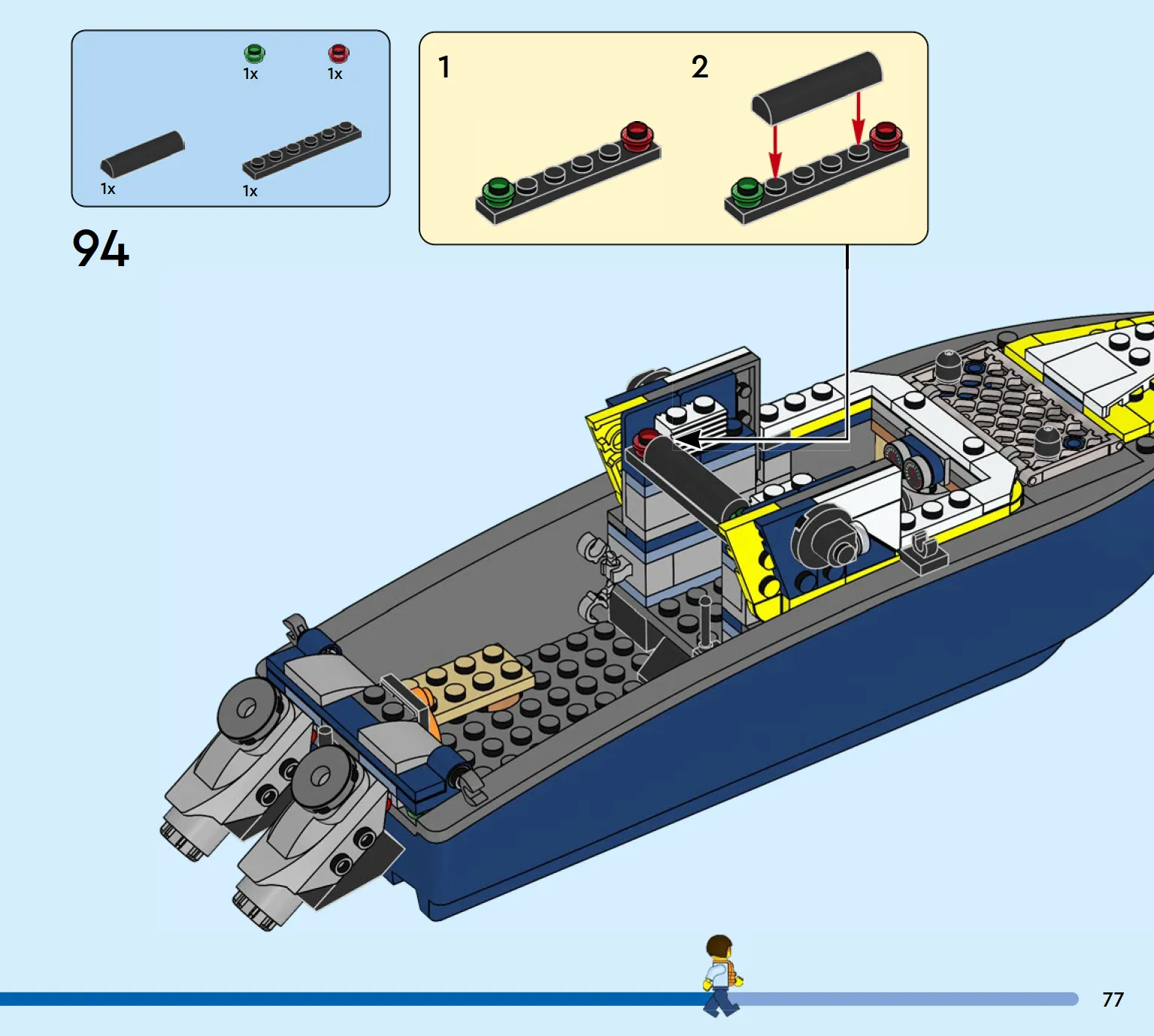 1x
1x
1x
1x

94

1
2

77