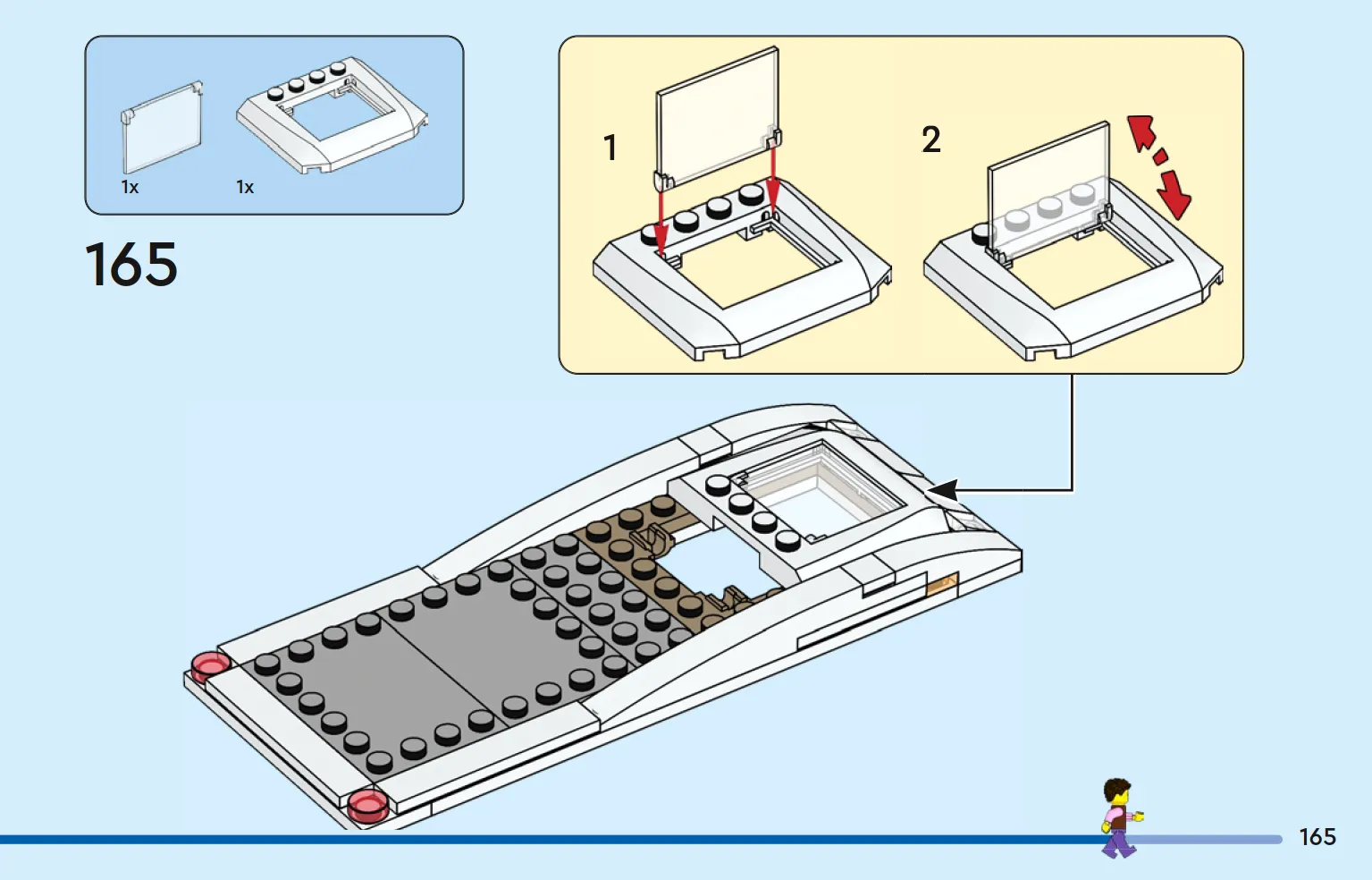 1x 1x

165

1

2

165