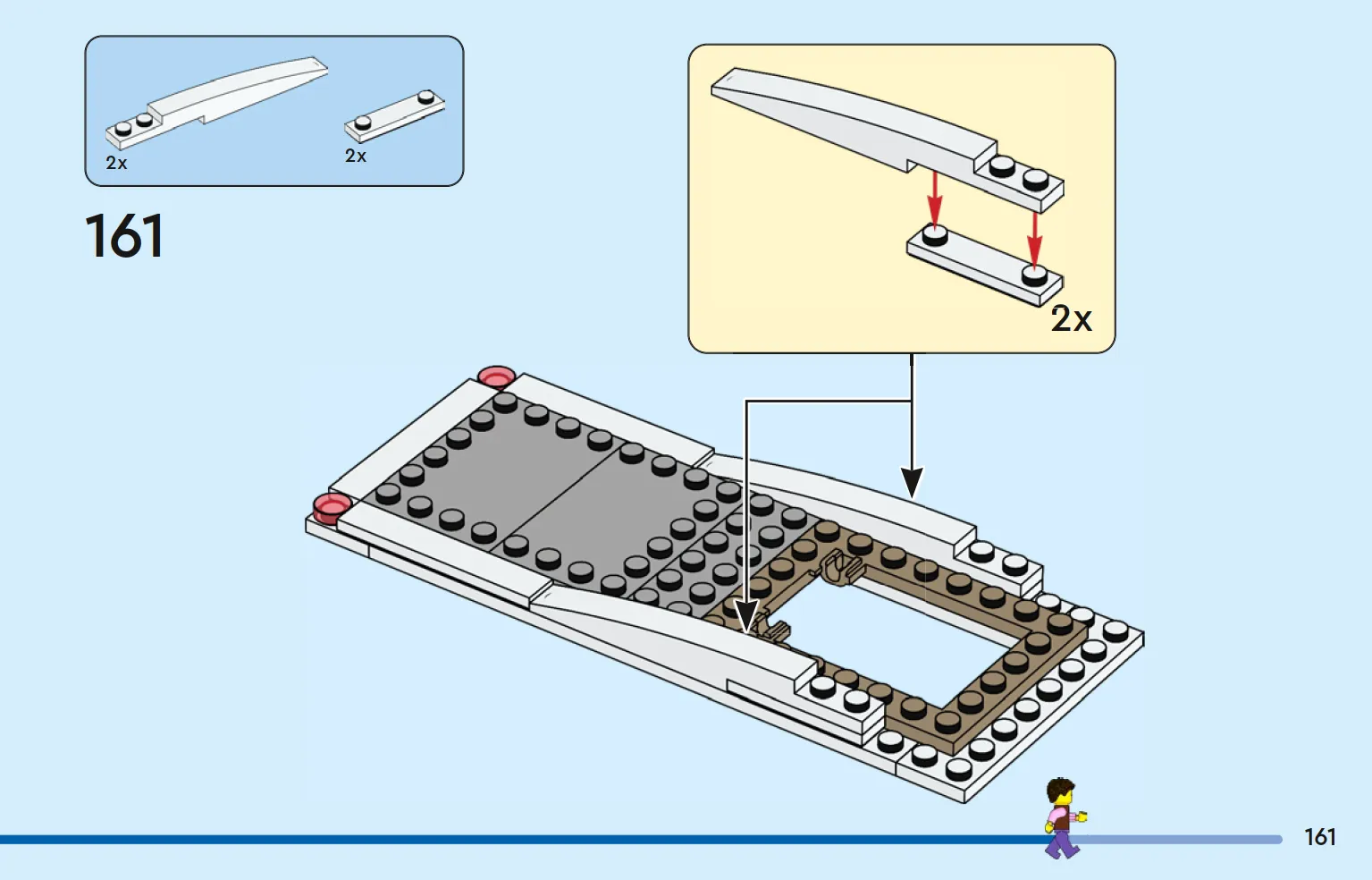 2x
2x

161

2x

161