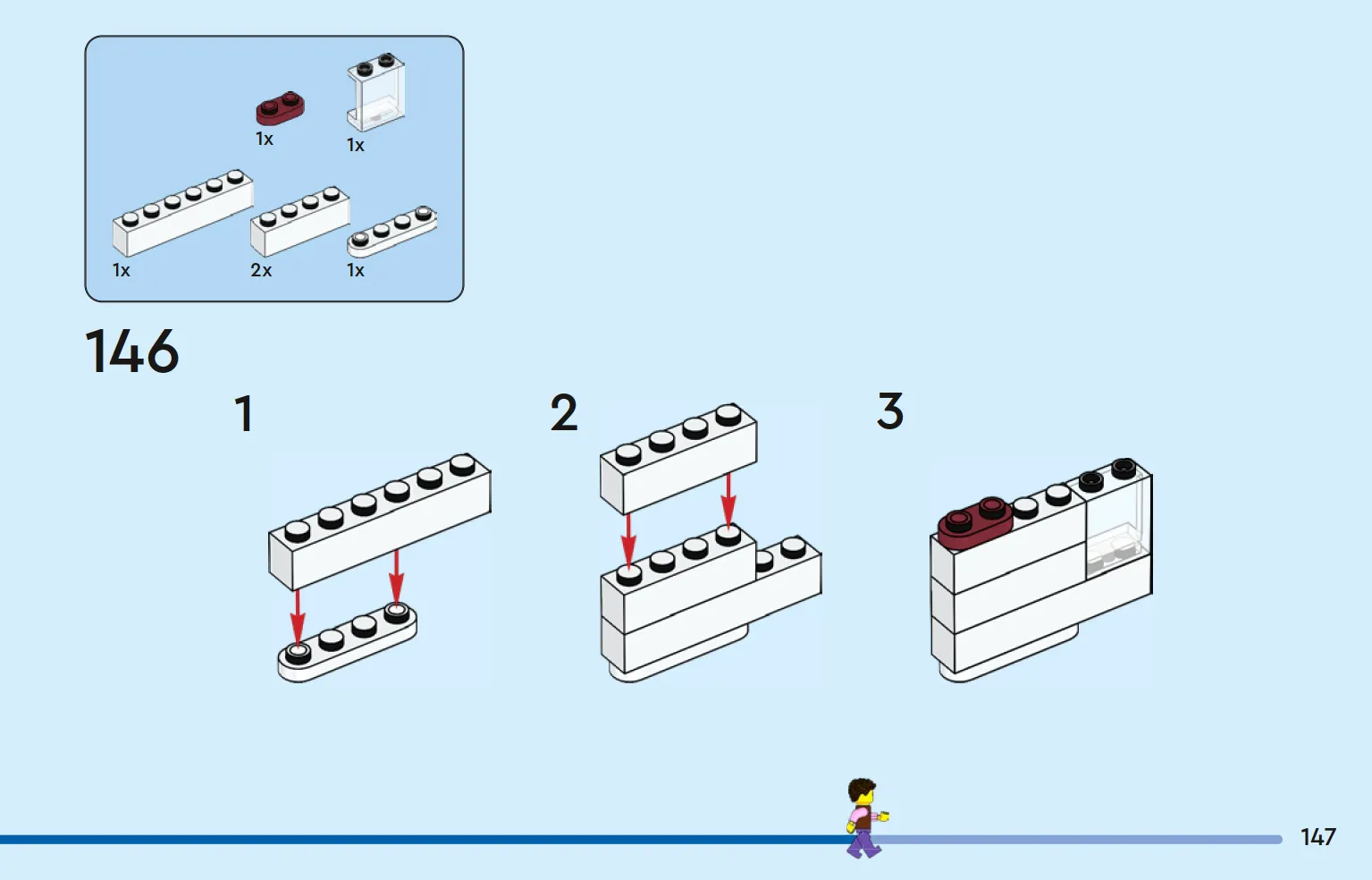 1x
1x
1x
2x
1x

146

1

2

3

147