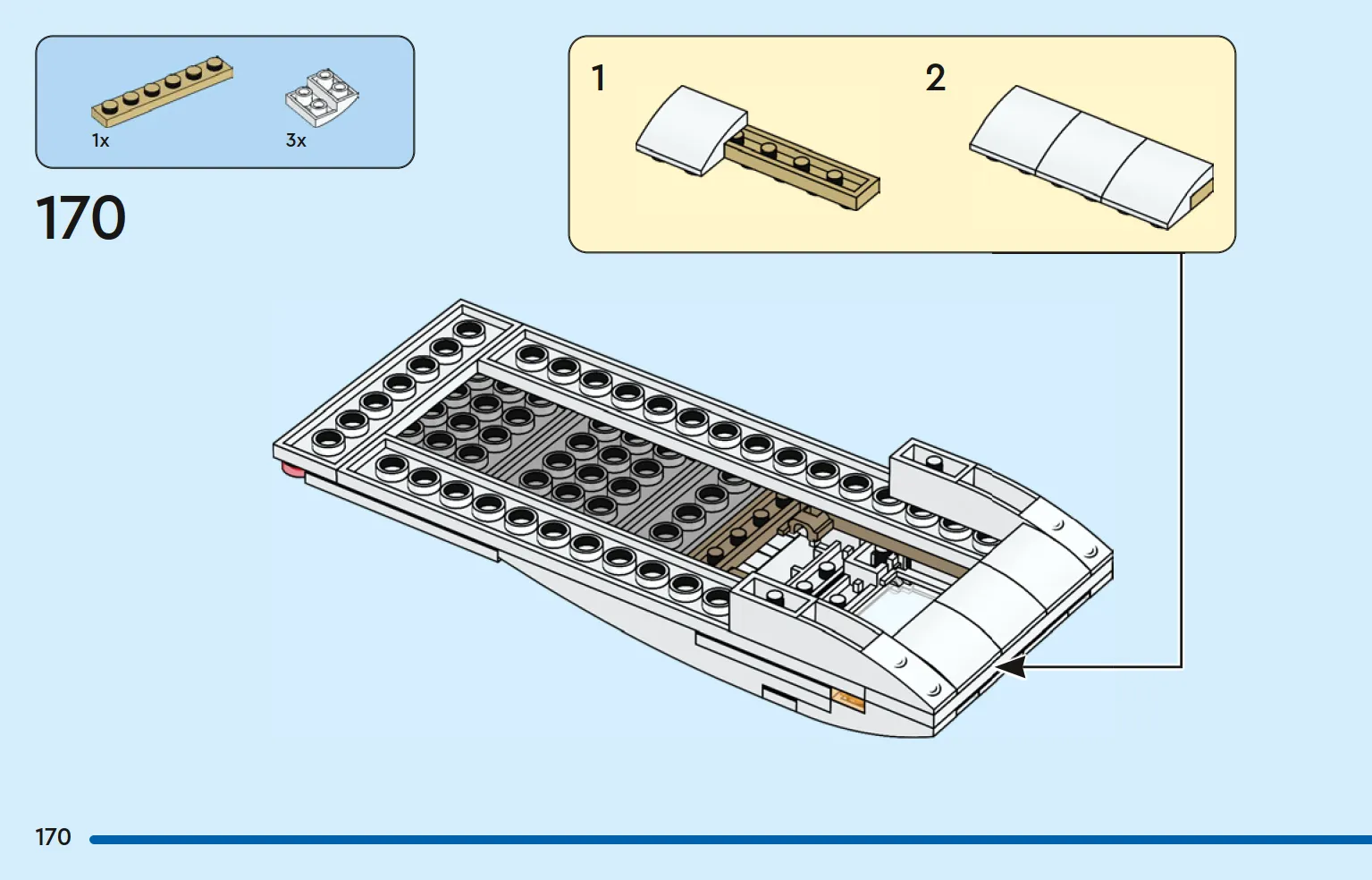 1x

3x

170

1

2

170