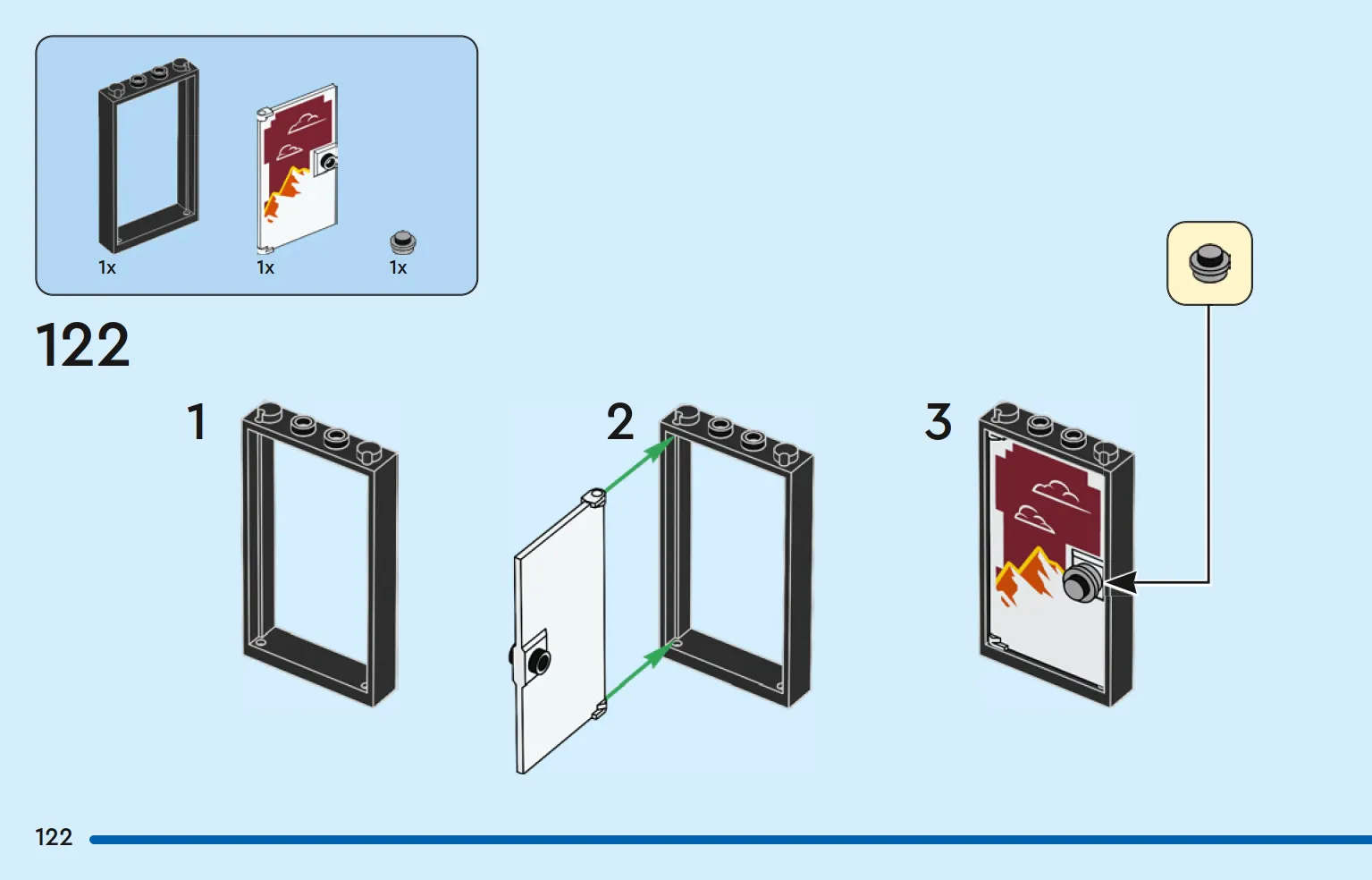 1x 1x 1x

122

1

2

3

122