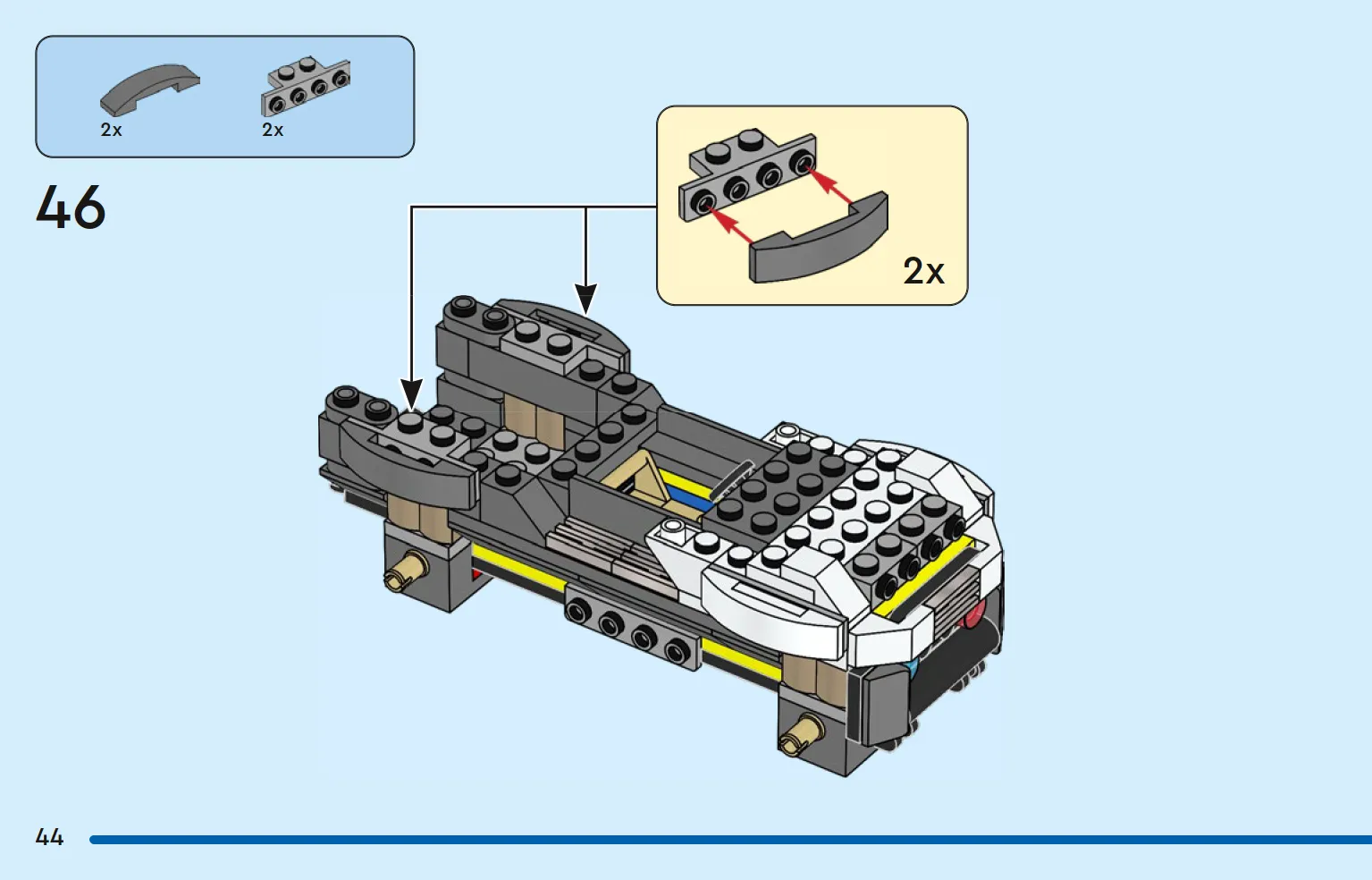 2x 2x

46

2x

44