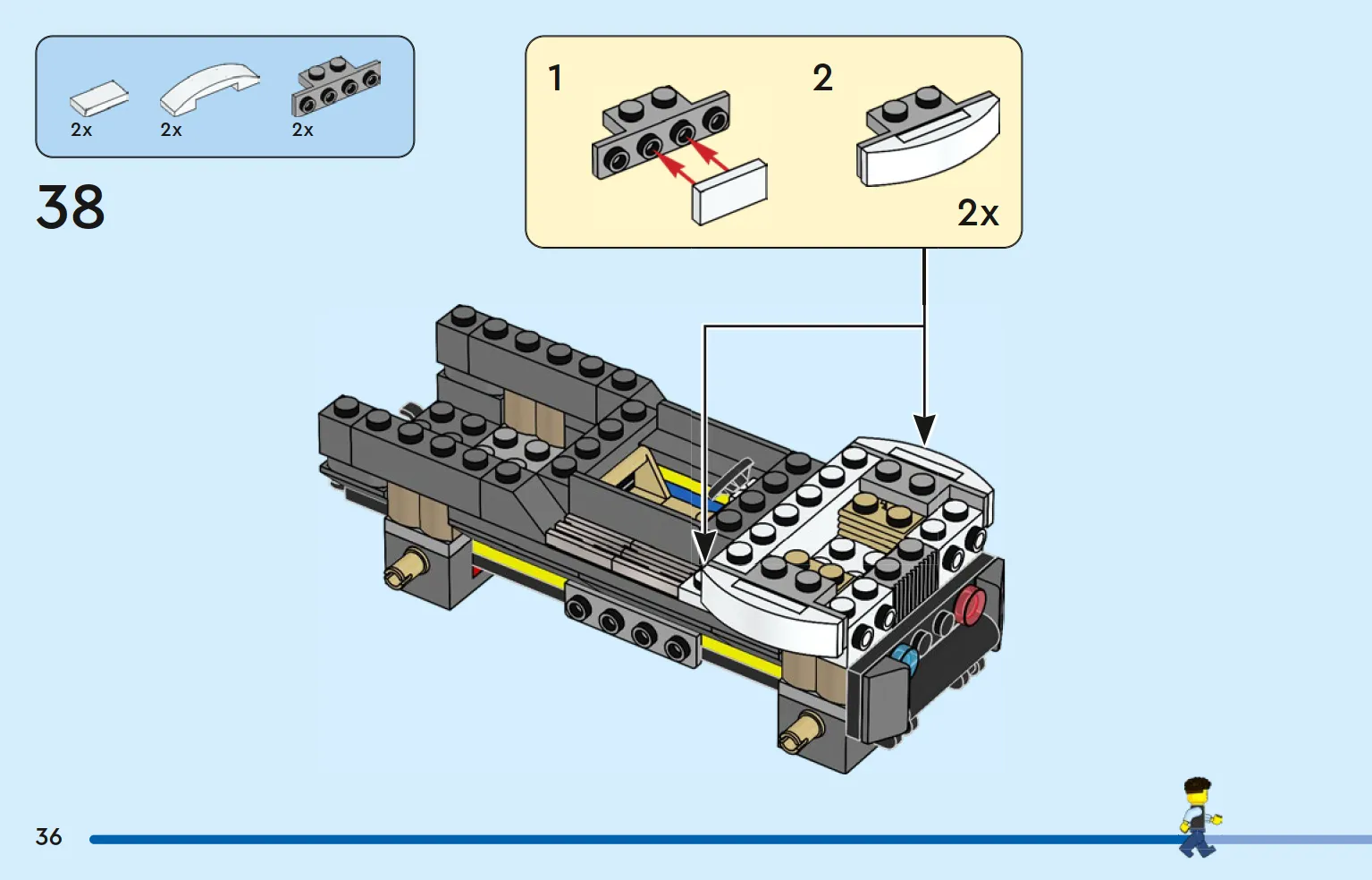 2x 2x 2x

38

1

2

2x

36