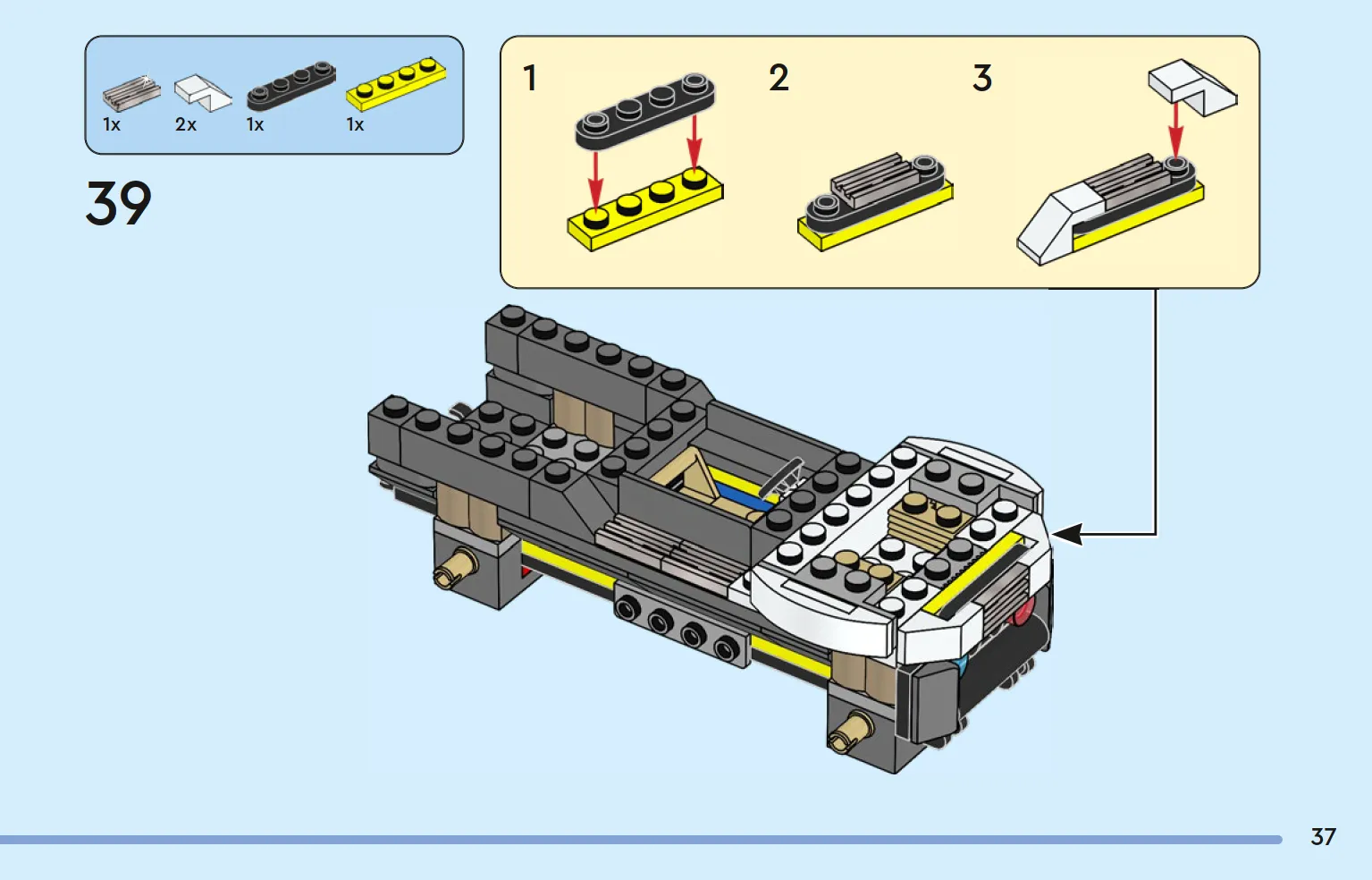 1x 2x 1x 1x

39

1

2

3

37