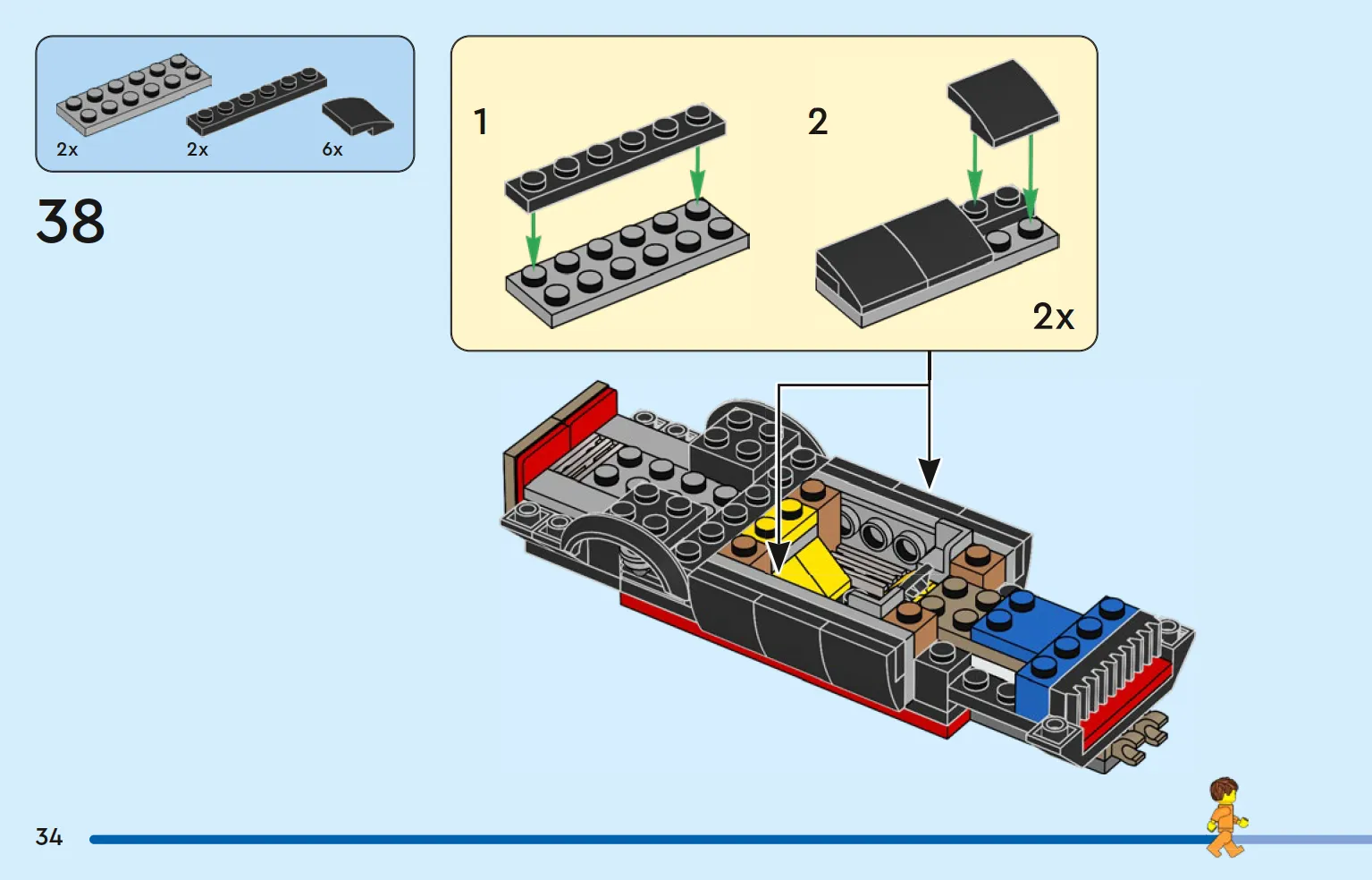 2x 2x 6x

38

1

2

2x

34