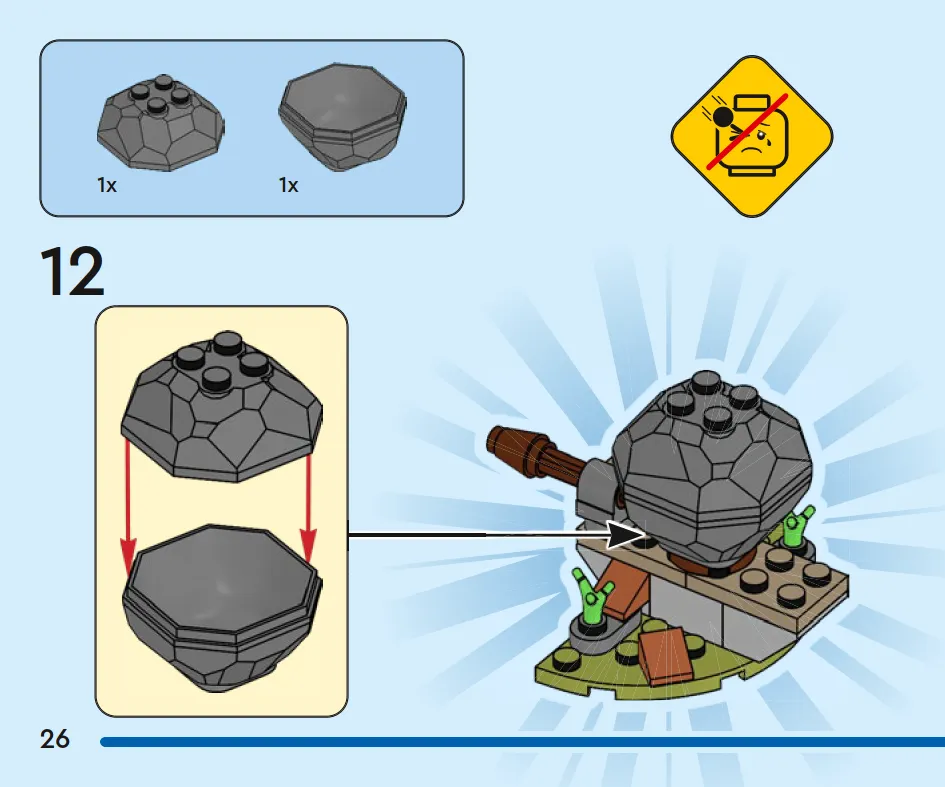 1x
1x

12

26