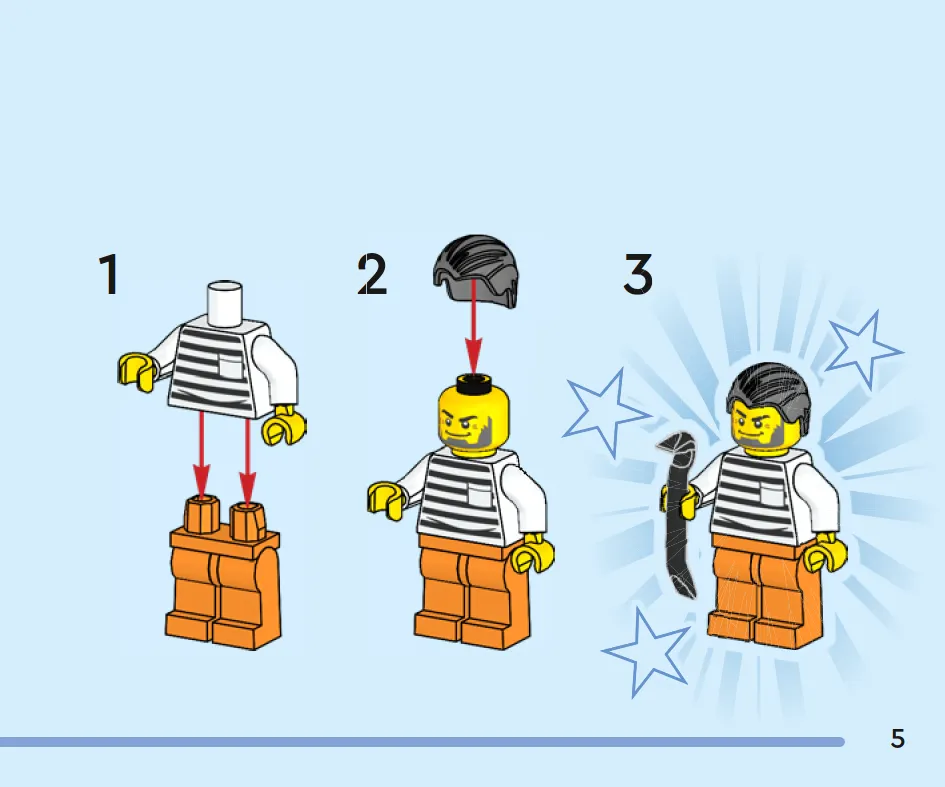 1

2

3

5