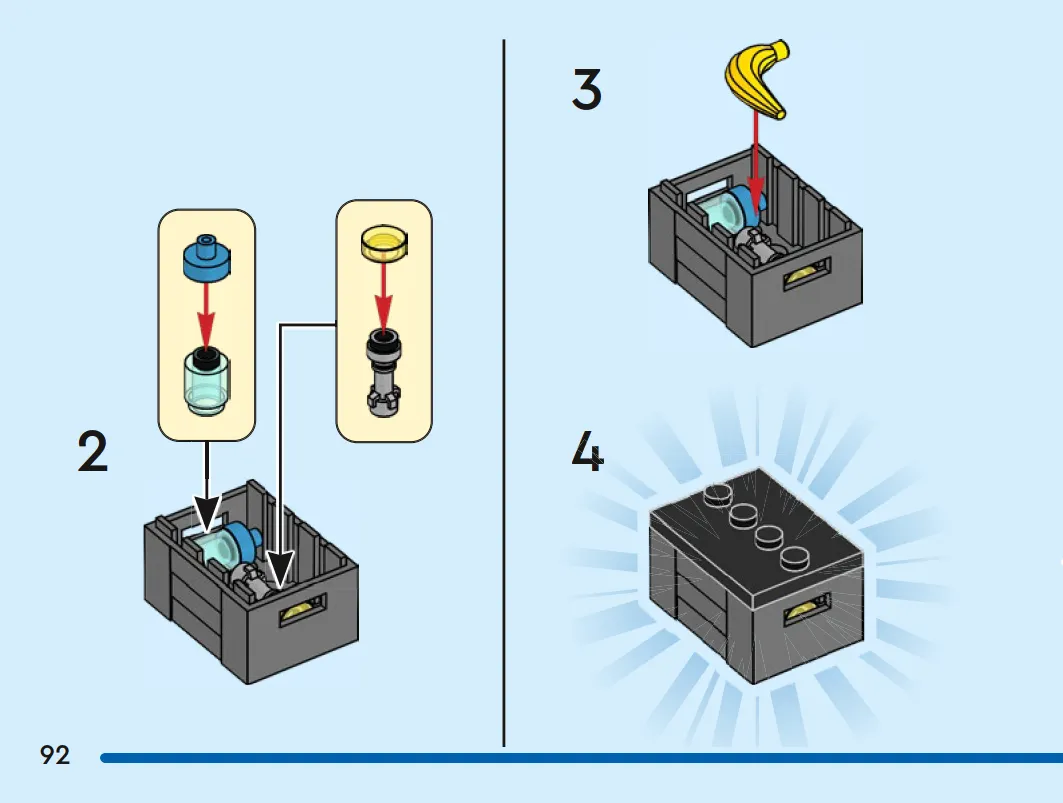 2

3

4

92