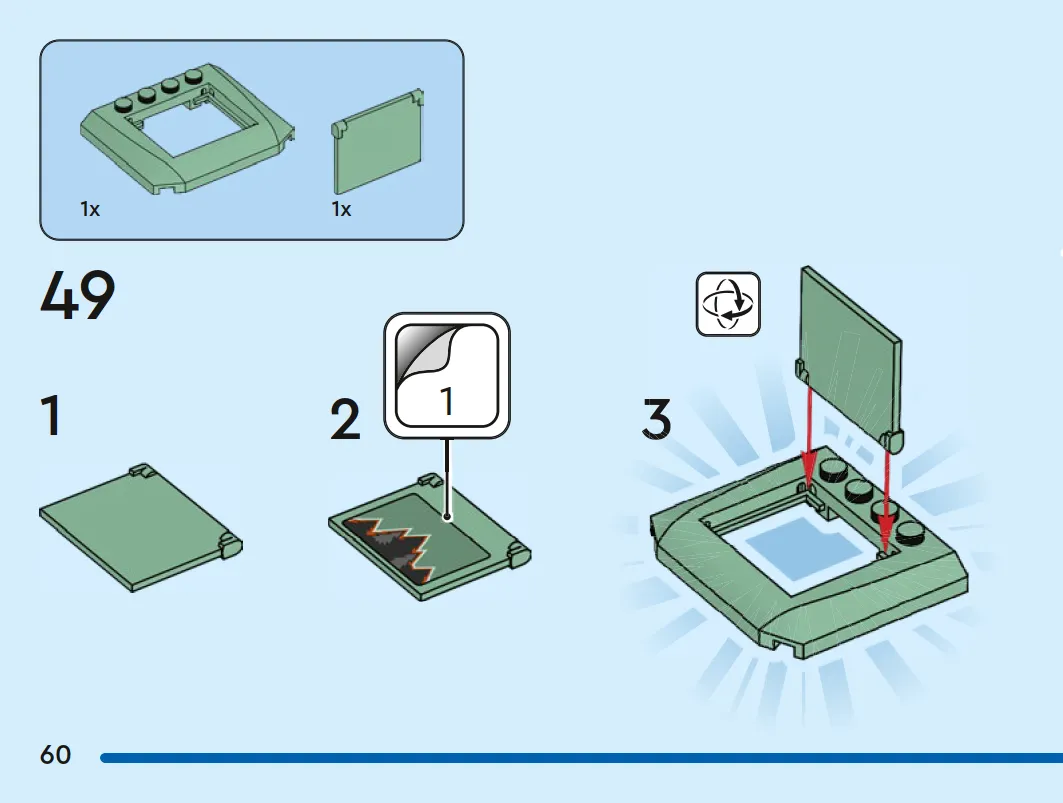 1x
1x

49

1

2

1

3

60