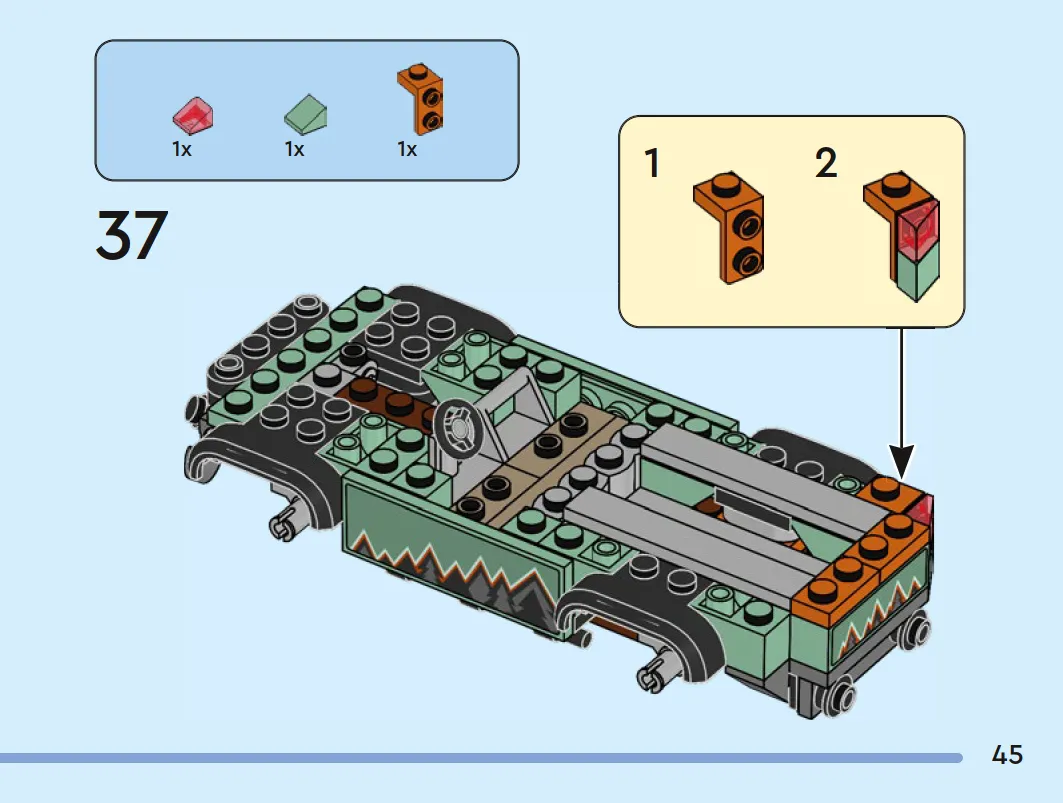 1x 1x 1x

37

1 2

45