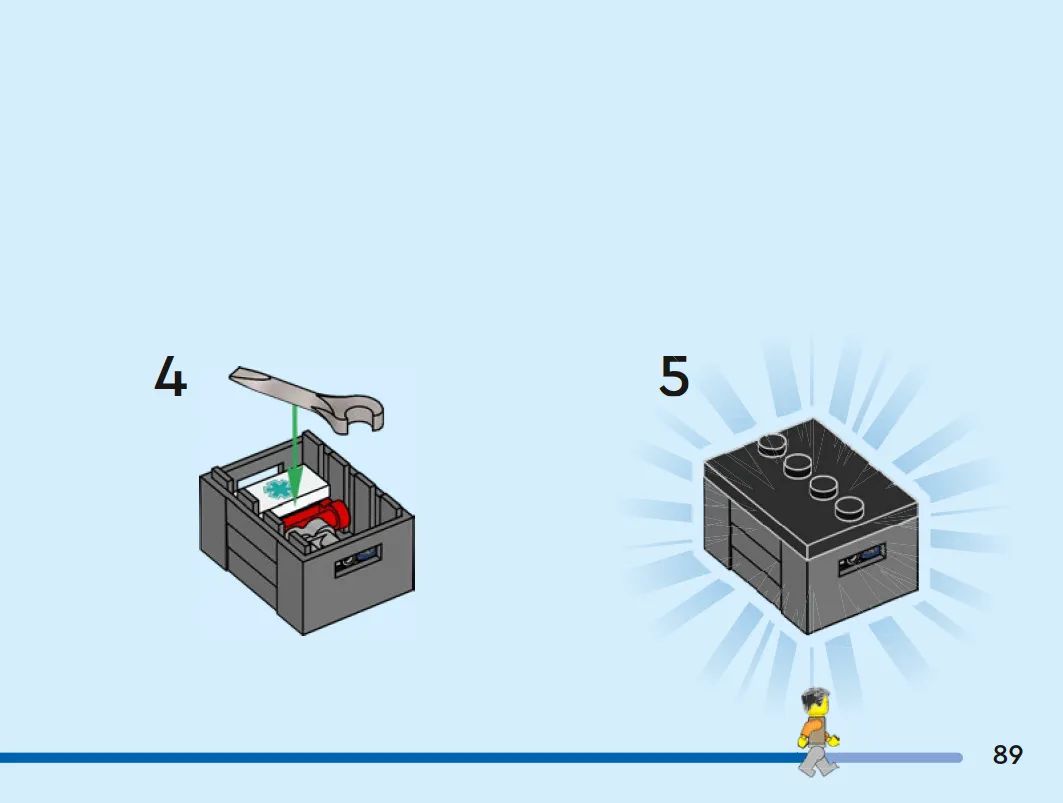 4

5

89