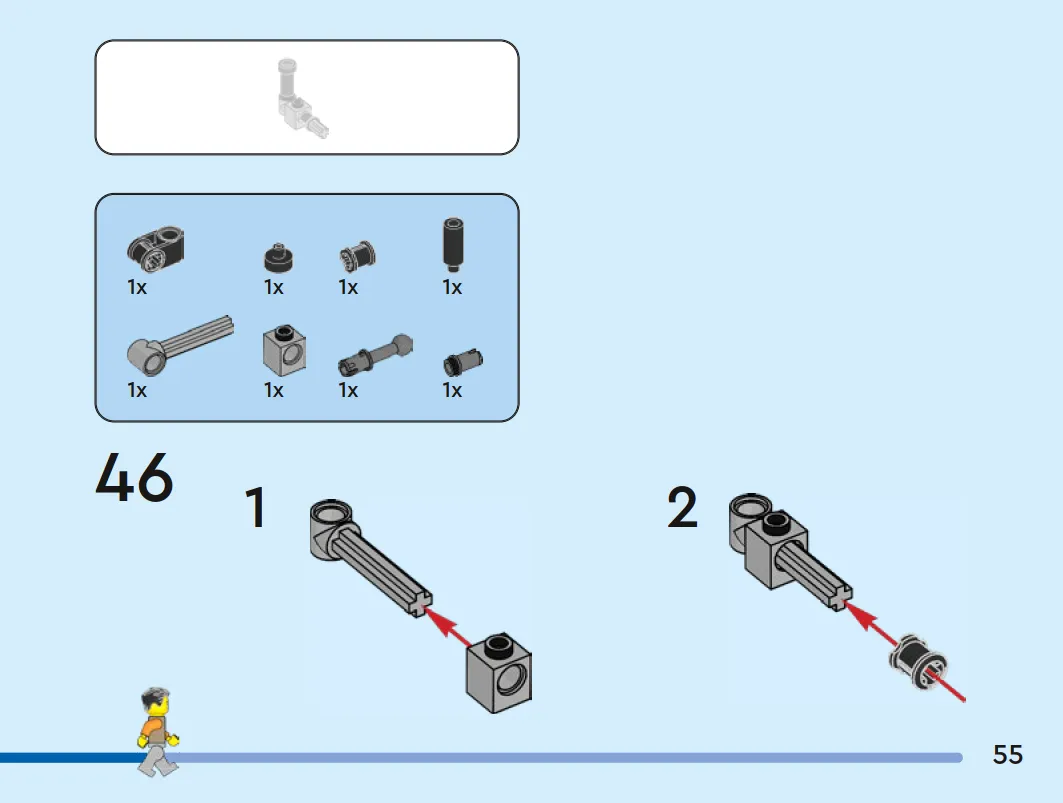 1x 1x 1x 1x

1x 1x 1x 1x

46

1

2

55