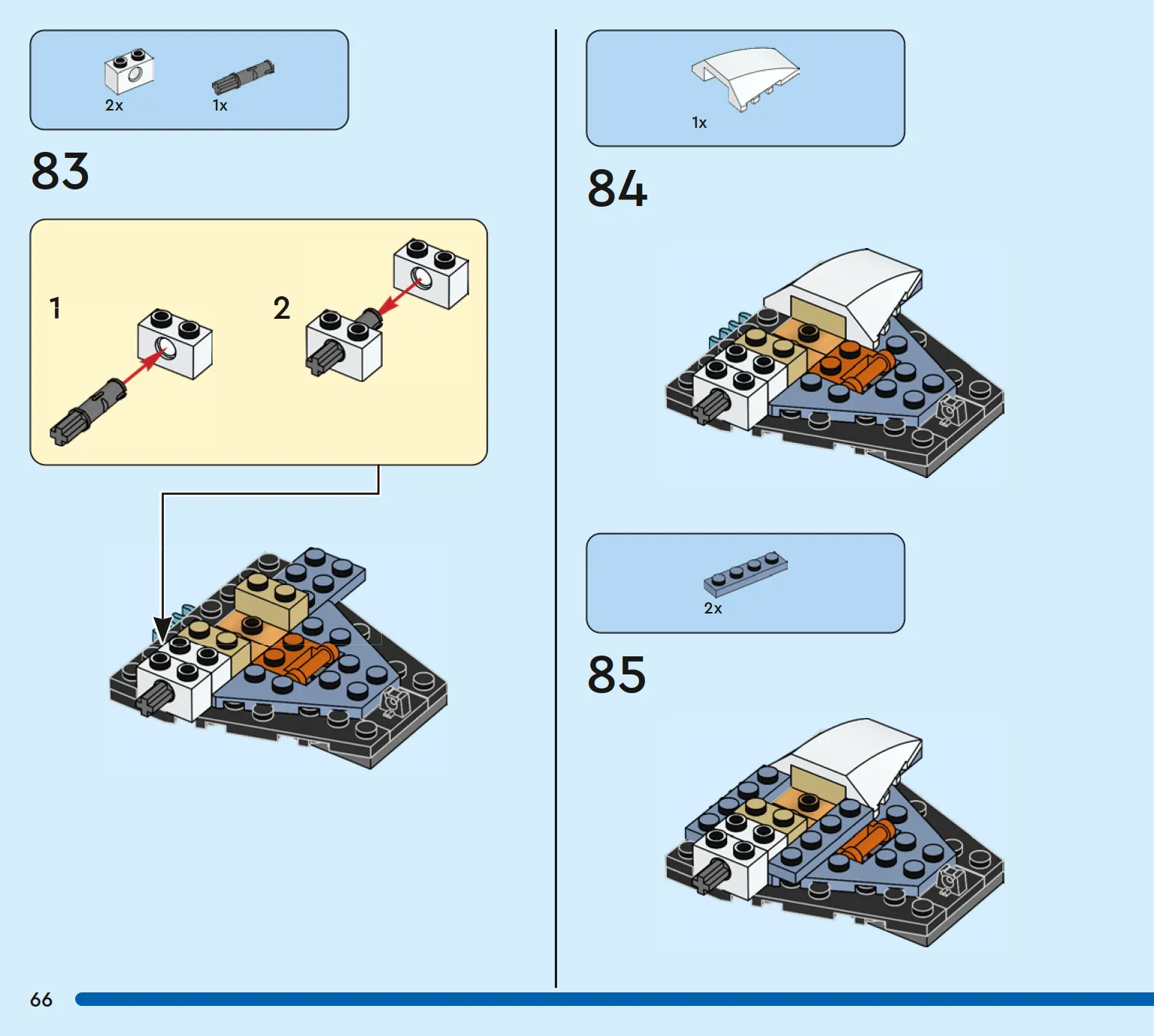 2x 1x

83

1

2

1x

84

2x

85

66