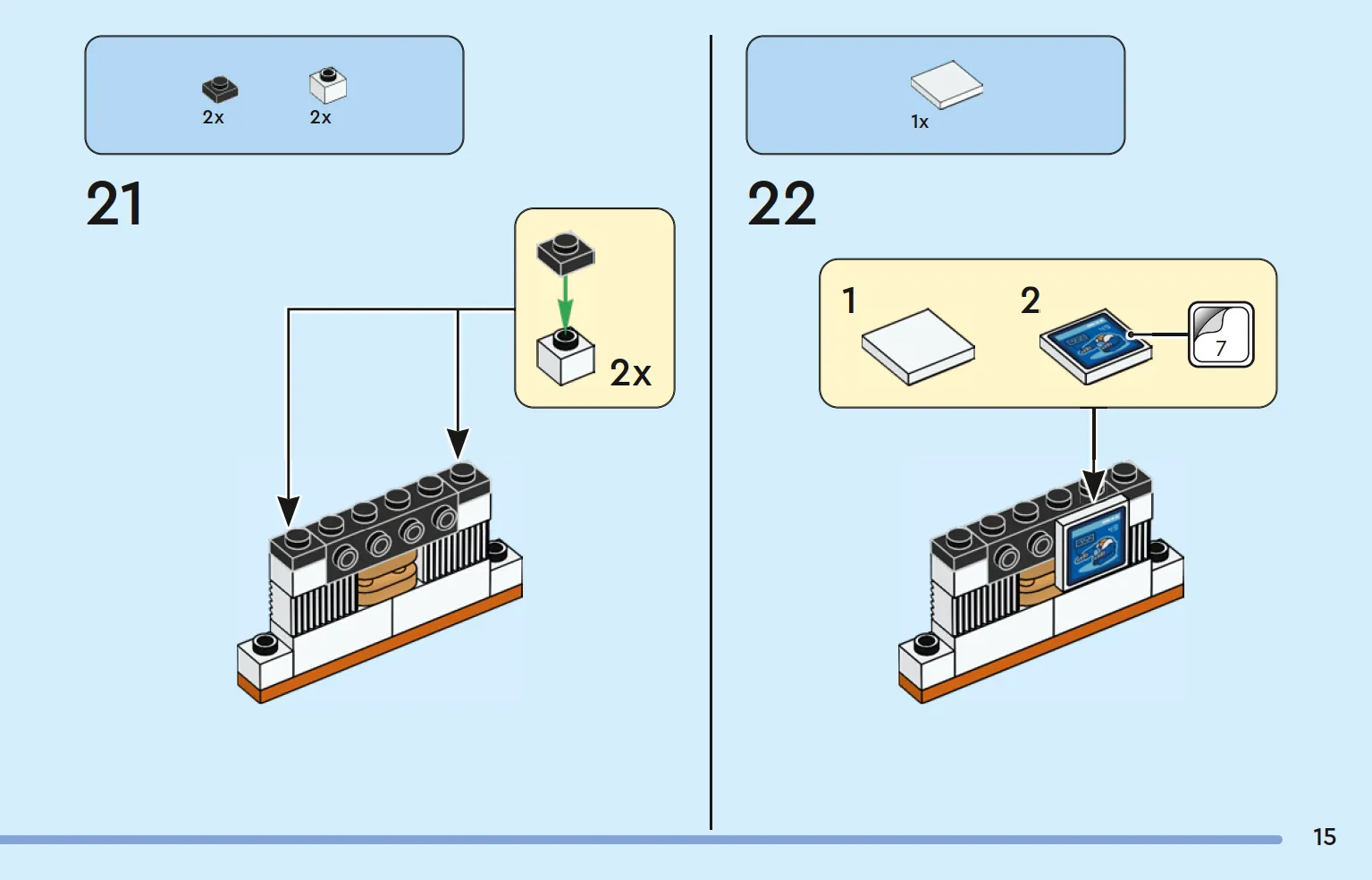 2x 2x

21

2x

1x

22

1 2

7

15