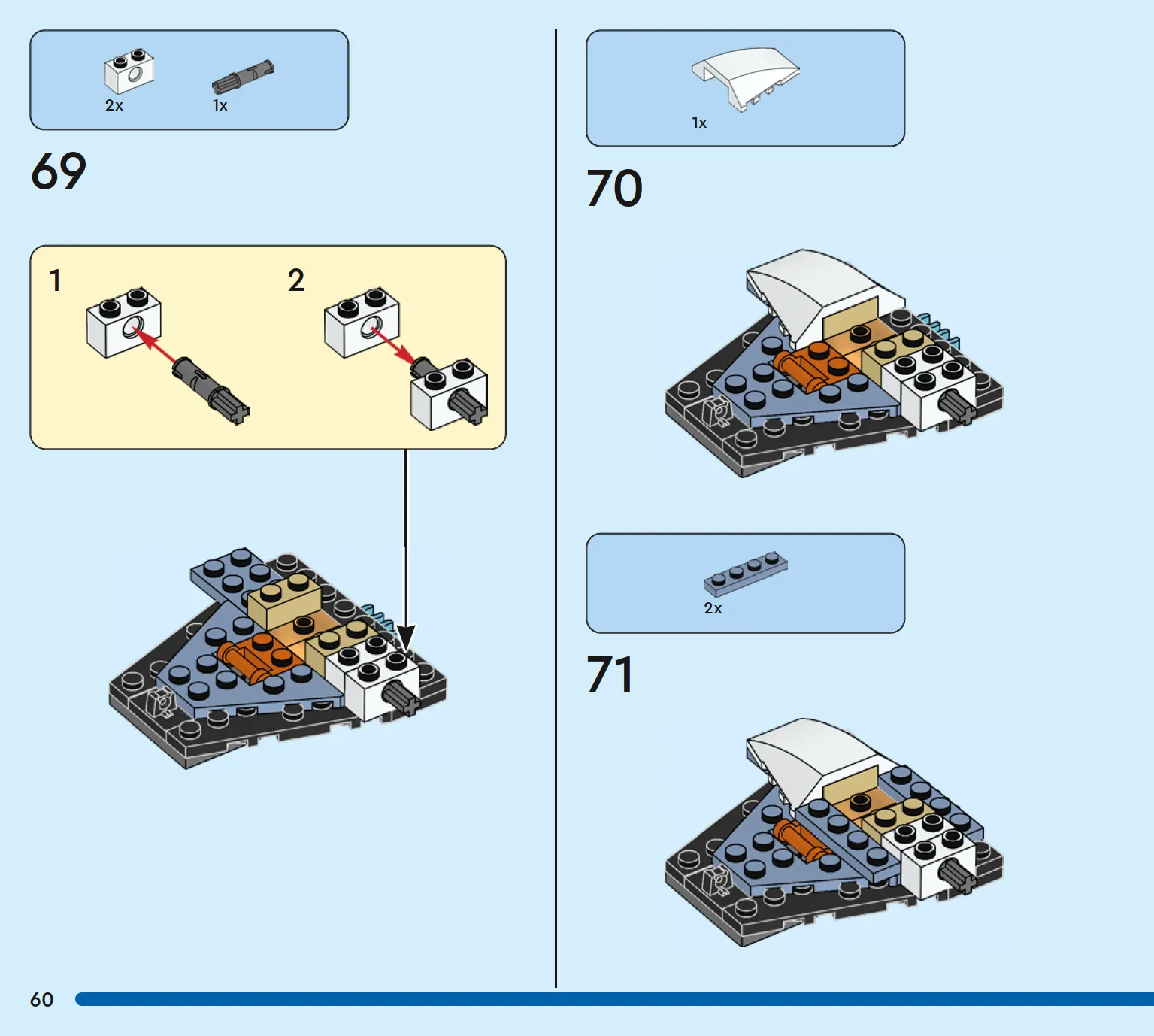 2x
1x

69

1
2

1x

70

2x

71

60